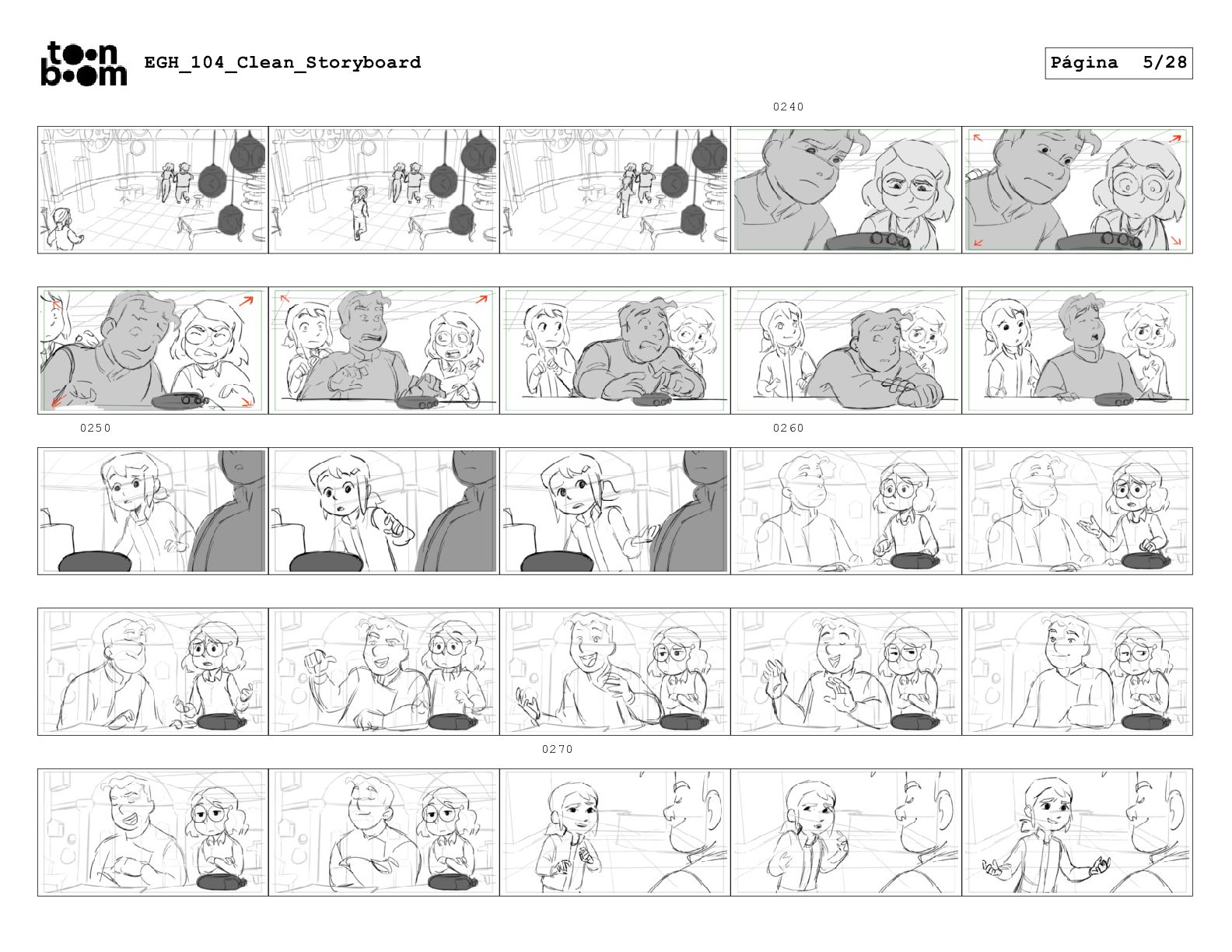 toon boom EGH_104_Clean_Storyboard

Página 5/28

0240

0250

0260

0270