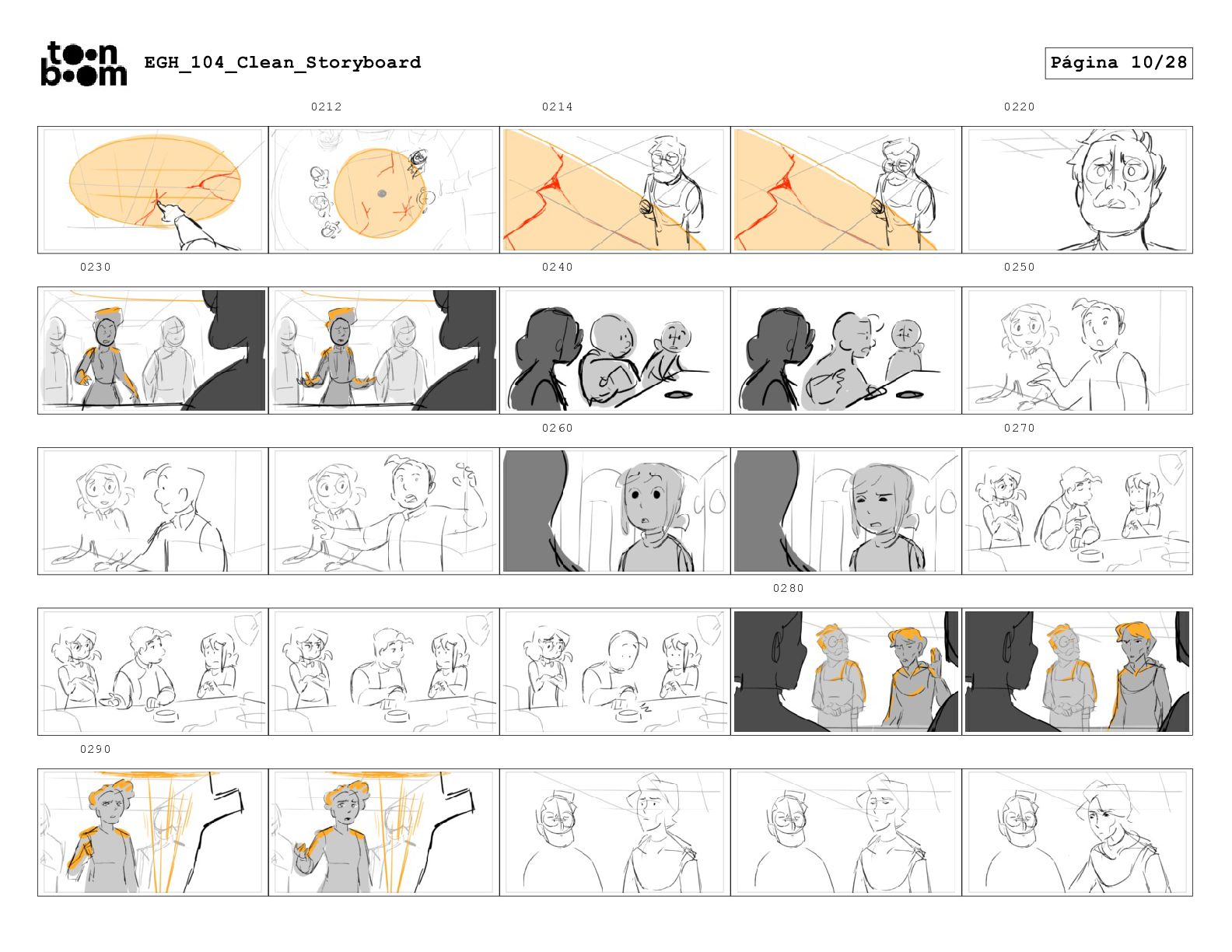 toon boom EGH_104_Clean_Storyboard

Página 10/28

0212

0214

0220

0230

0240

0250

0260

0270

0280

0290