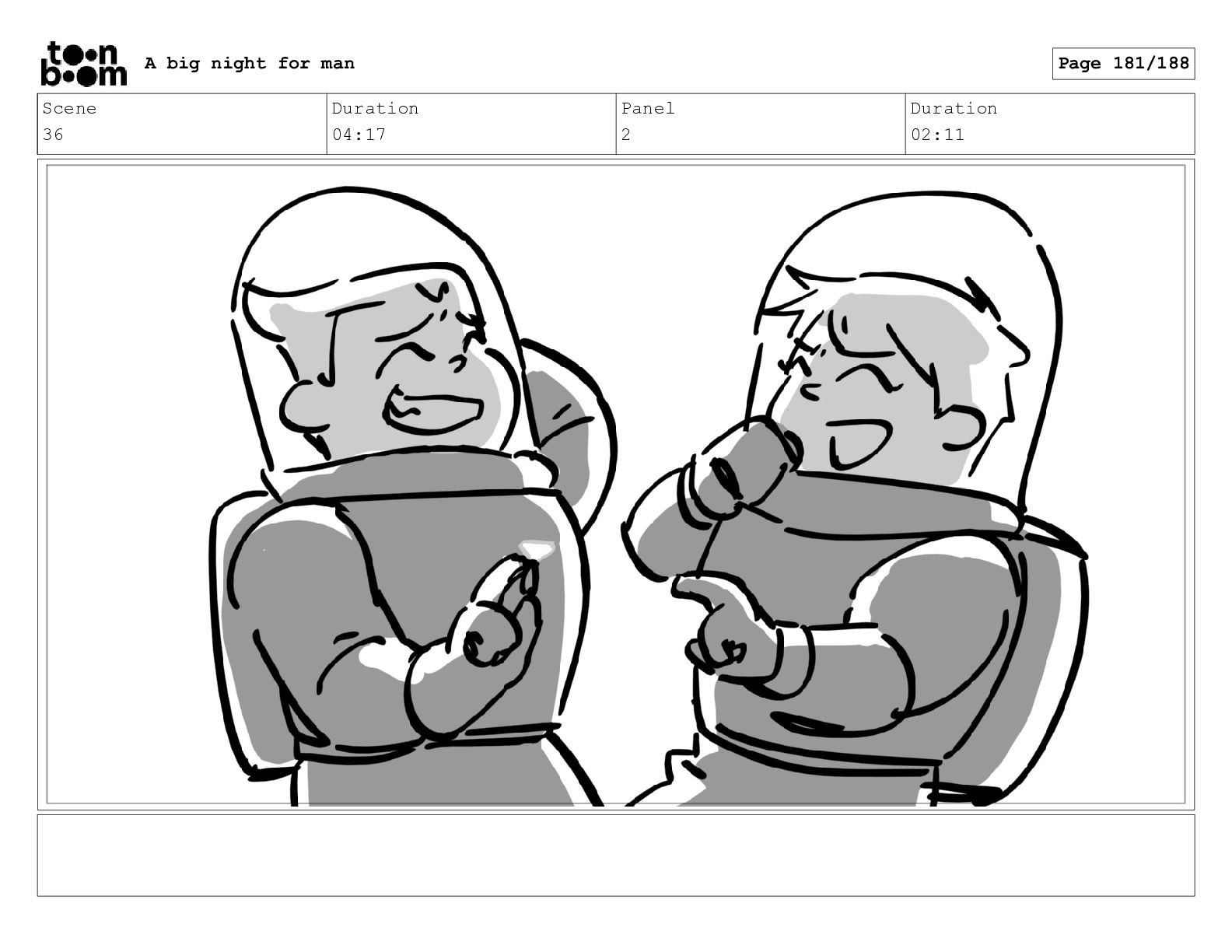 toon boom A big night for man

Page 181/188

| Scene | Duration | Panel | Duration |
|---|---|---|---|
| 36 | 04:17 | 2 | 02:11 |