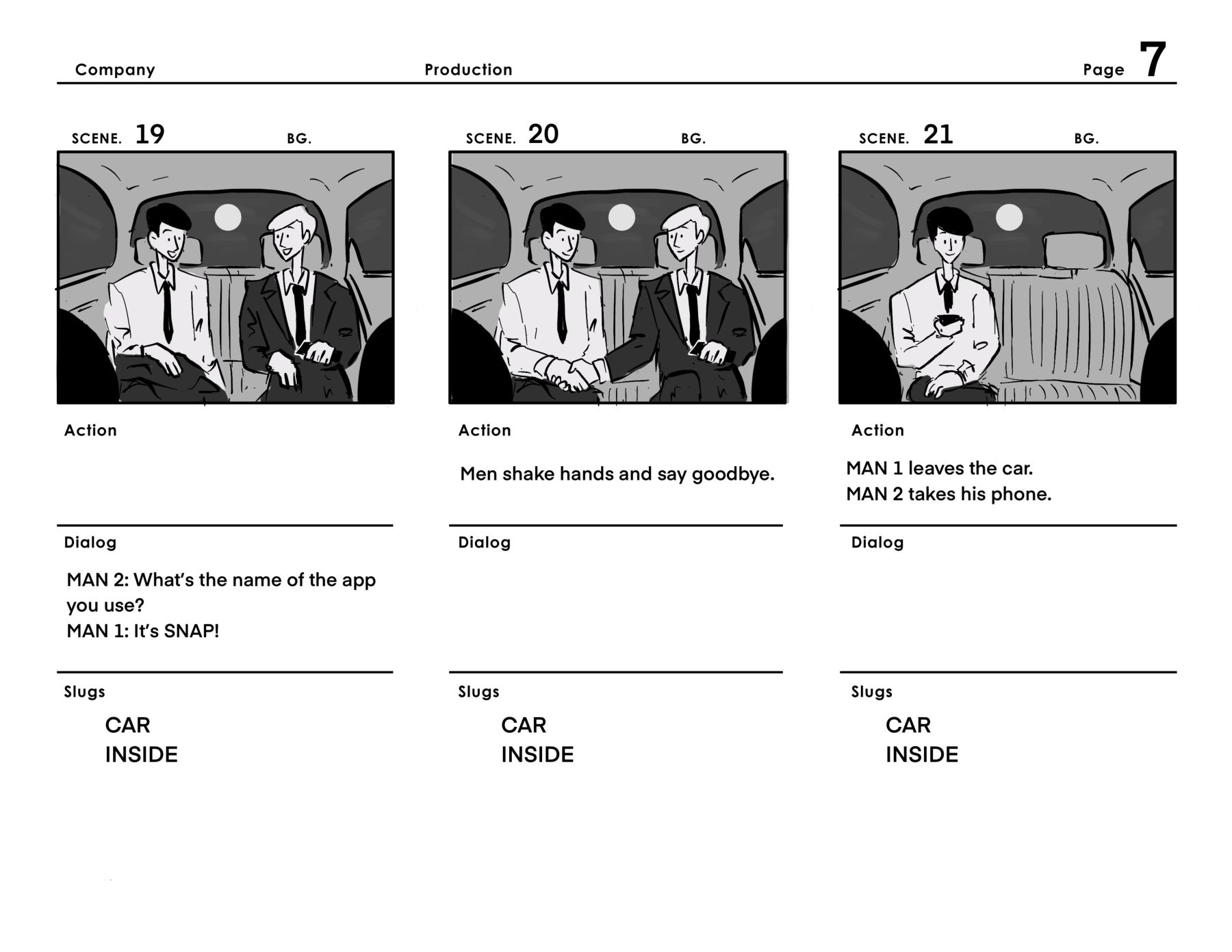 Company Production Page 7

SCENE. 19 BG.

Action

Dialog

MAN 2: What's the name of the app you use?
MAN 1: It's SNAP!

Slugs

CAR
INSIDE

SCENE. 20 BG.

Action

Men shake hands and say goodbye.

Dialog

Slugs

CAR
INSIDE

SCENE. 21 BG.

Action

MAN 1 leaves the car.
MAN 2 takes his phone.

Dialog

Slugs

CAR
INSIDE