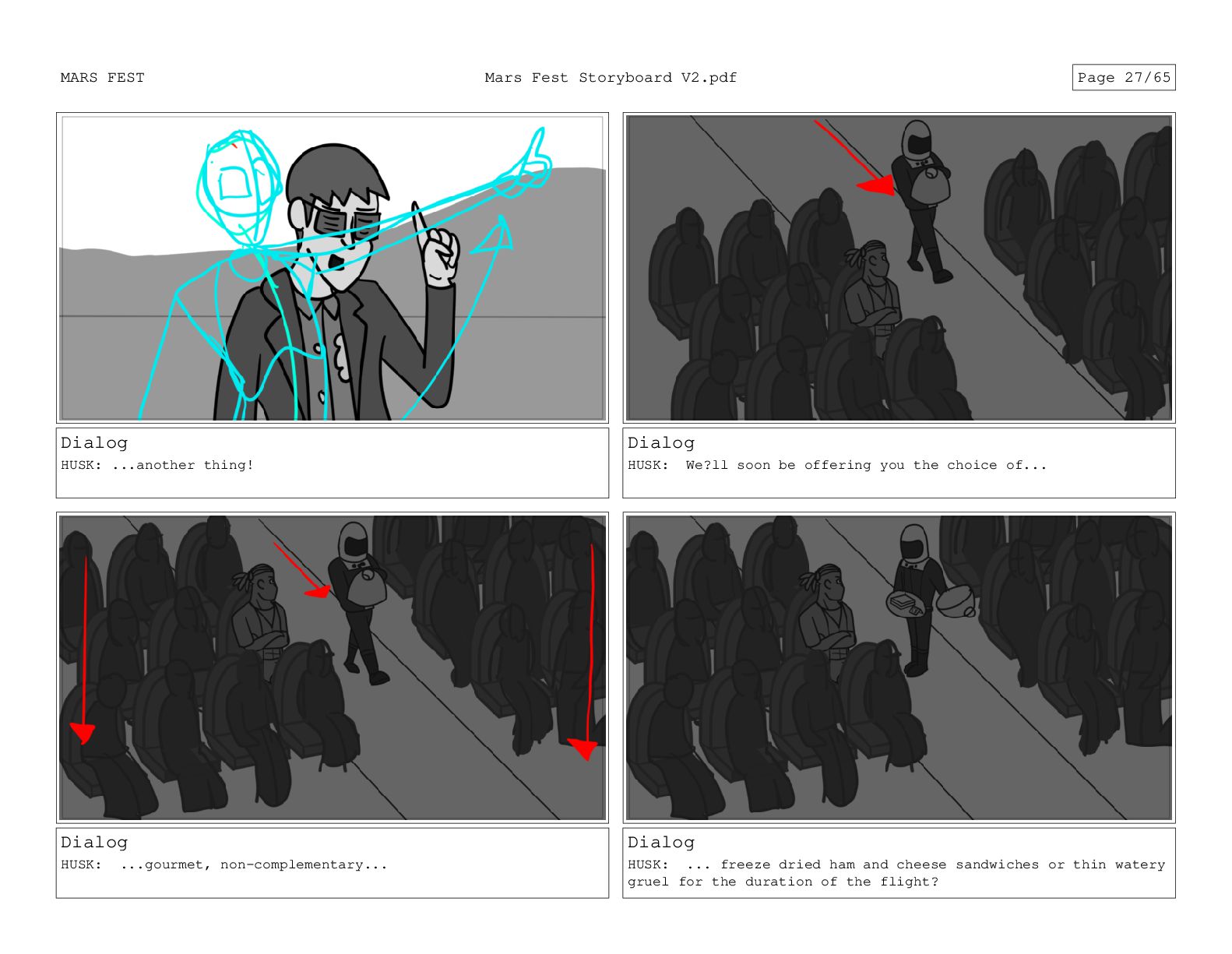 MARS FEST

Mars Fest Storyboard V2.pdf

Page 27/65

Dialog
HUSK: ...another thing!

Dialog
HUSK: We?ll soon be offering you the choice of...

Dialog
HUSK: ...gourmet, non-complementary...

Dialog
HUSK: ... freeze dried ham and cheese sandwiches or thin watery gruel for the duration of the flight?