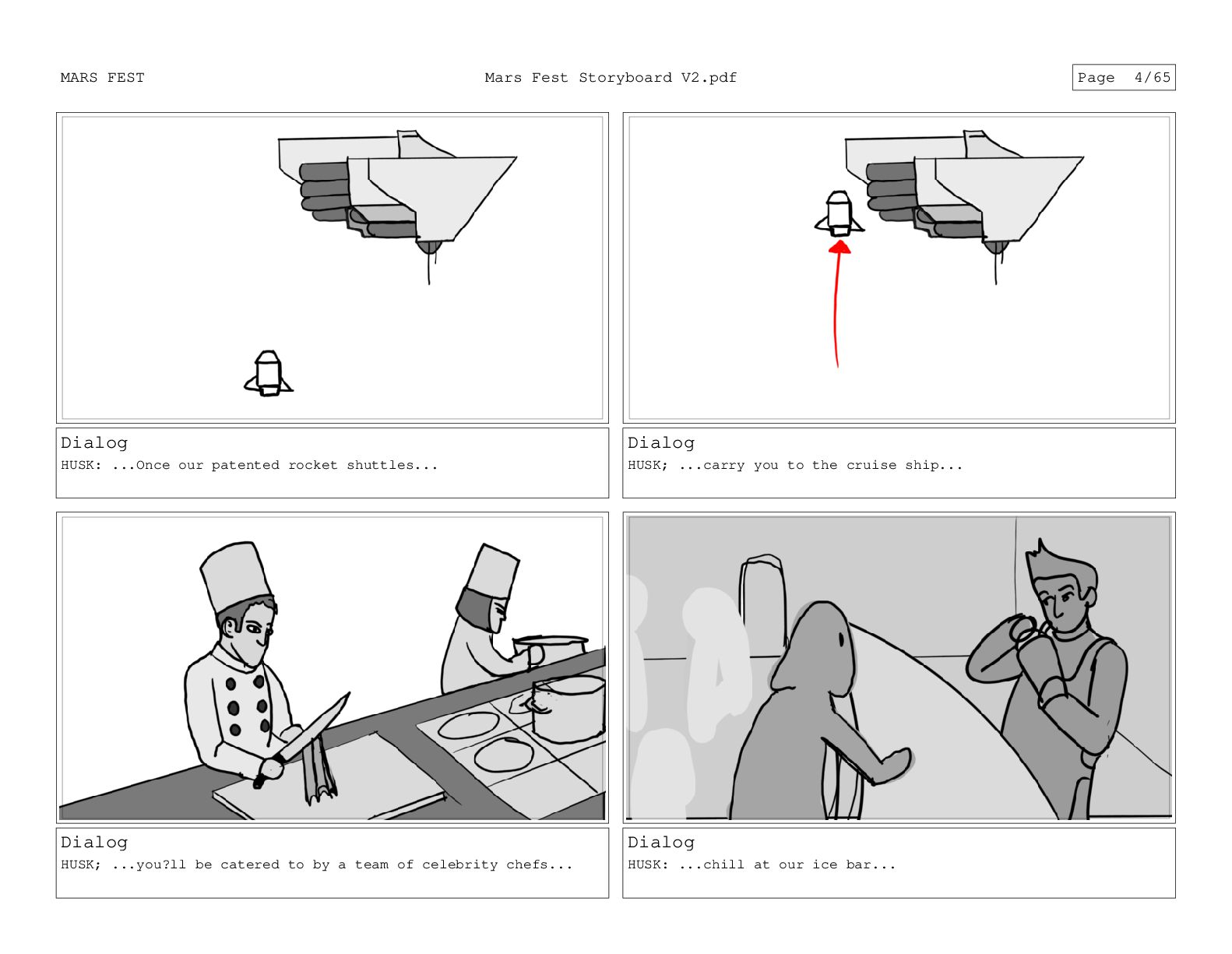 MARS FEST

Mars Fest Storyboard V2.pdf

Page 4/65

Dialog
HUSK: ...Once our patented rocket shuttles...

Dialog
HUSK; ...carry you to the cruise ship...

Dialog
HUSK; ...you?ll be catered to by a team of celebrity chefs...

Dialog
HUSK: ...chill at our ice bar...