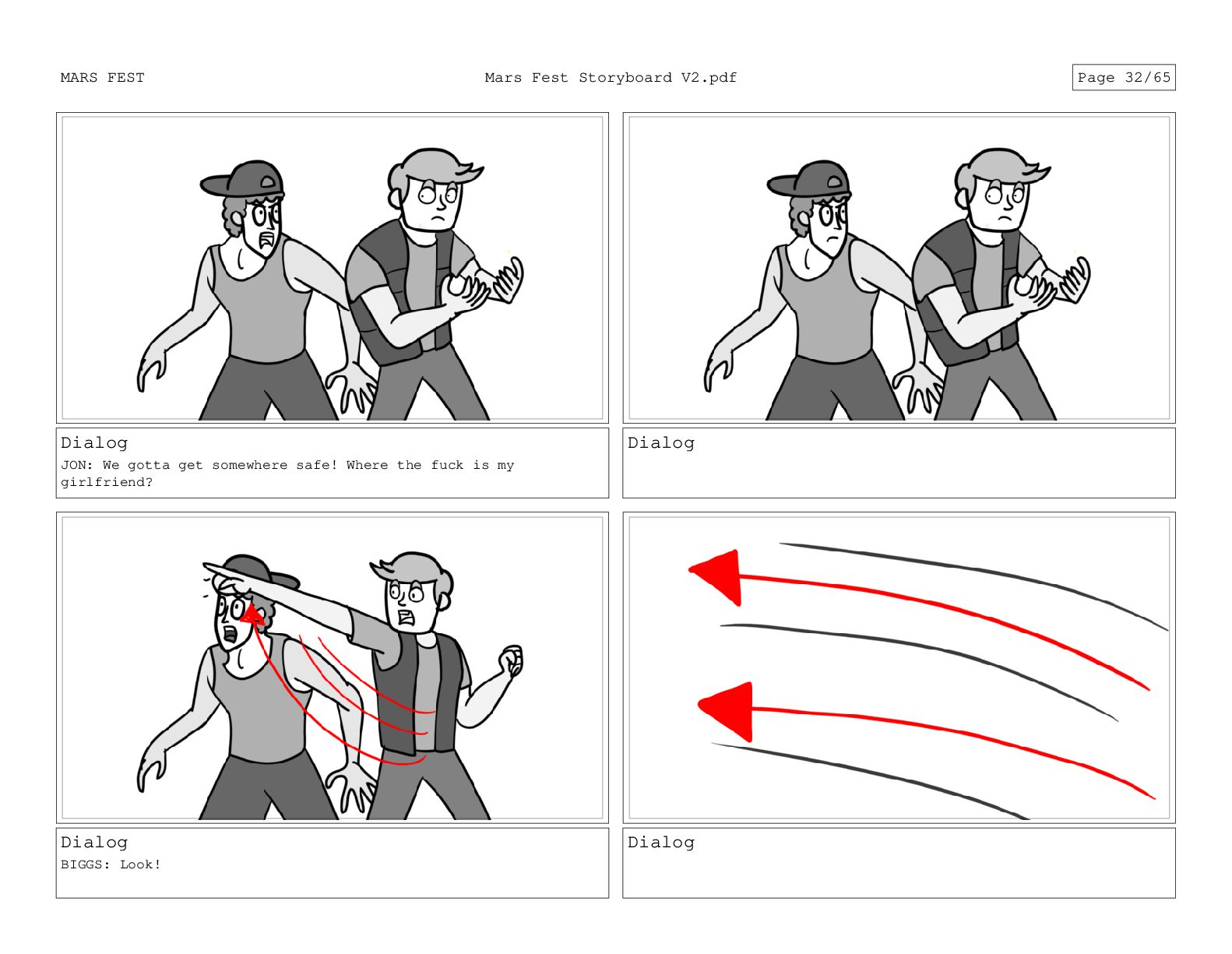 MARS FEST

Mars Fest Storyboard V2.pdf

Page 32/65

Dialog
JON: We gotta get somewhere safe! Where the fuck is my girlfriend?

Dialog

Dialog
BIGGS: Look!

Dialog