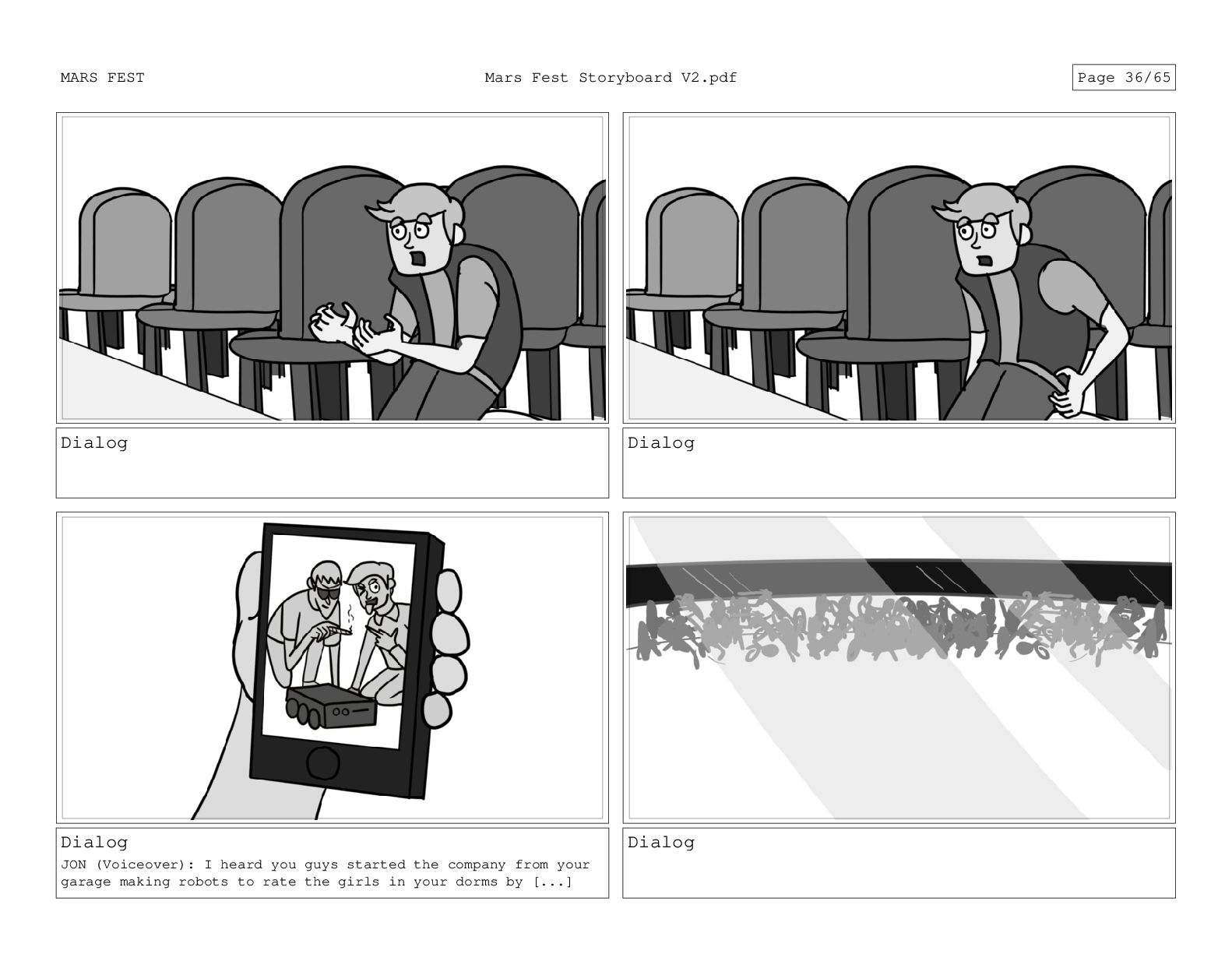 MARS FEST

Mars Fest Storyboard V2.pdf

Page 36/65

Dialog

Dialog

Dialog

JON (Voiceover): I heard you guys started the company from your garage making robots to rate the girls in your dorms by [...]

Dialog