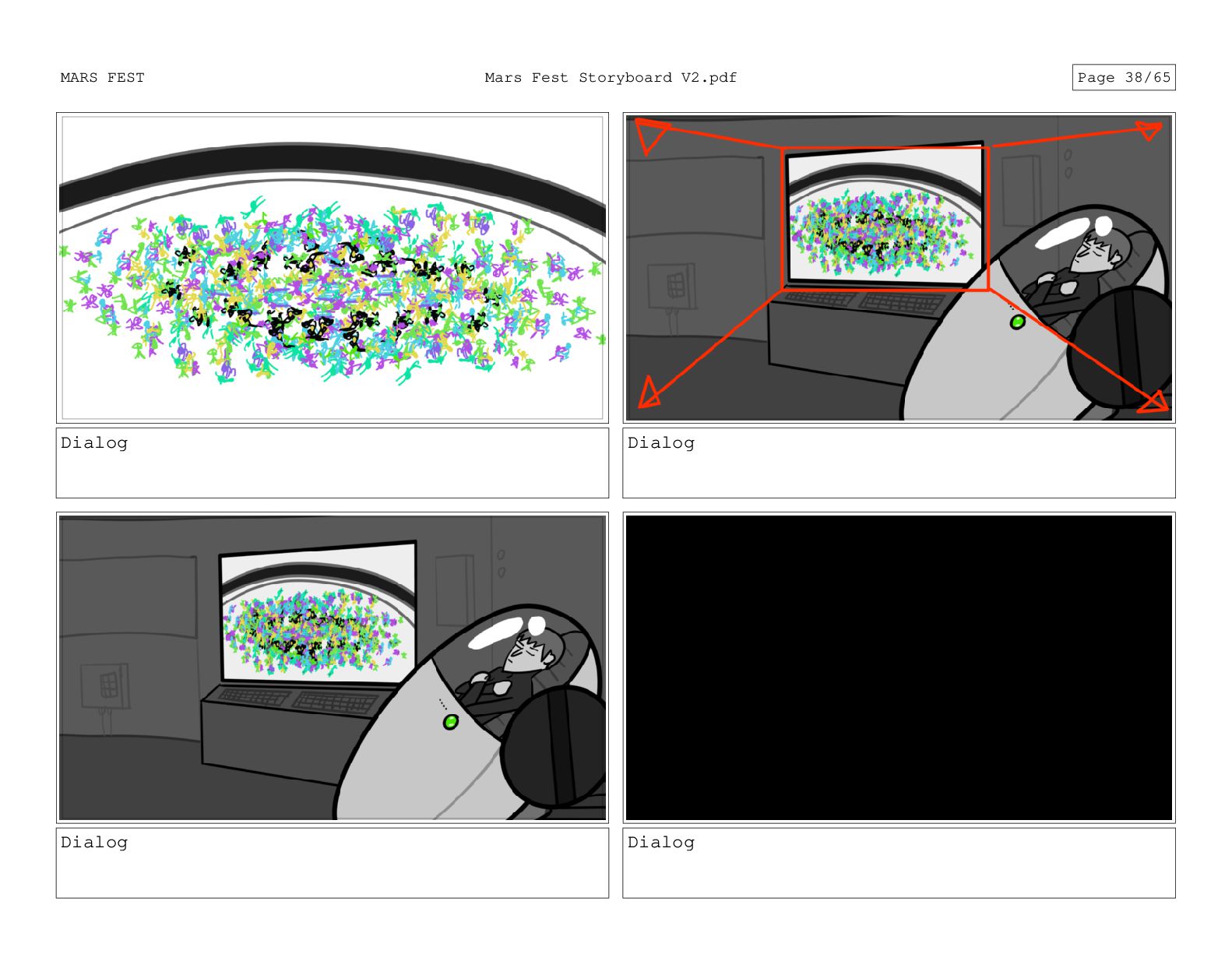 MARS FEST

Mars Fest Storyboard V2.pdf

Page 38/65

Dialog

Dialog

Dialog

Dialog