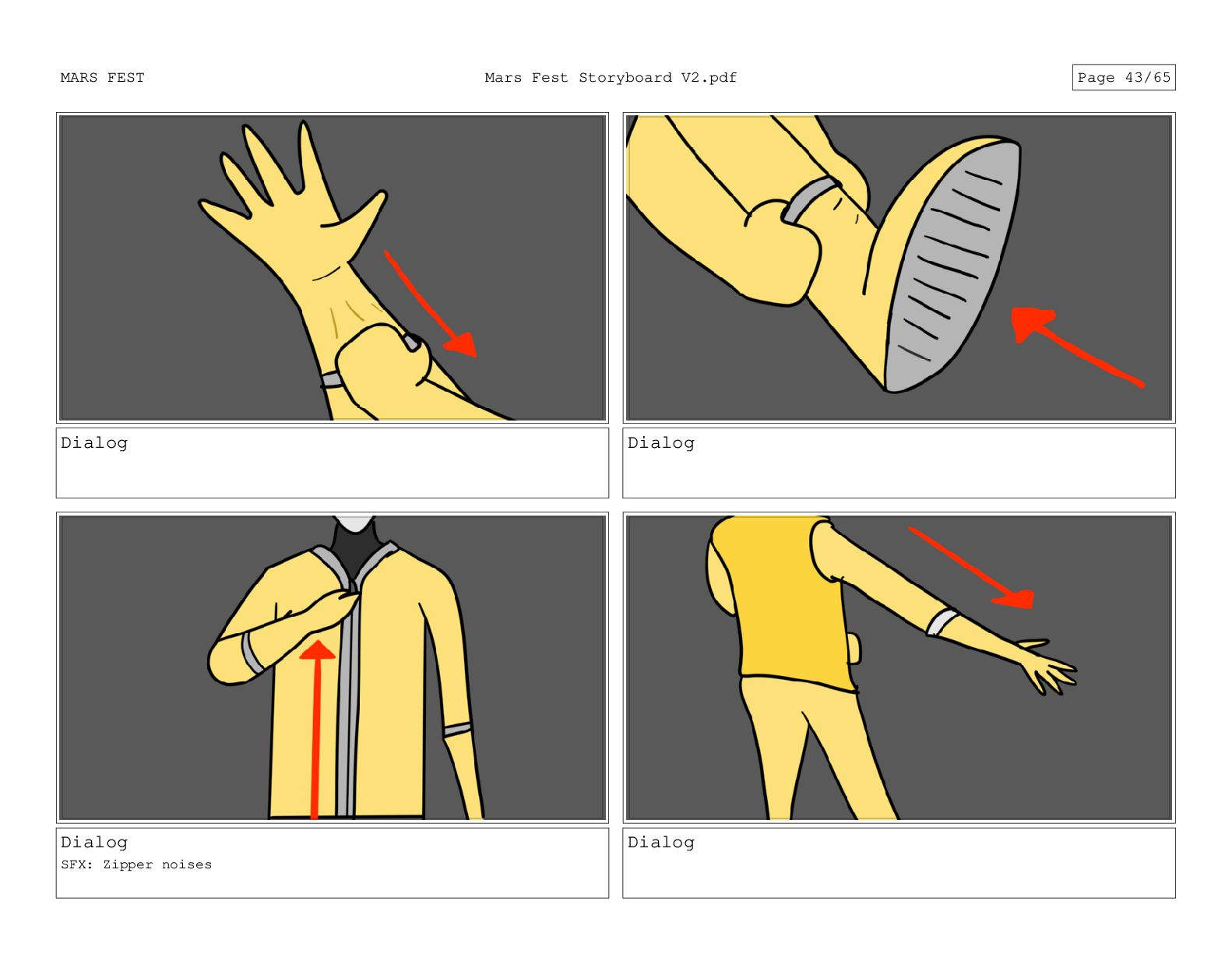 MARS FEST

Mars Fest Storyboard V2.pdf

Page 43/65

Dialog

Dialog

Dialog
SFX: Zipper noises

Dialog