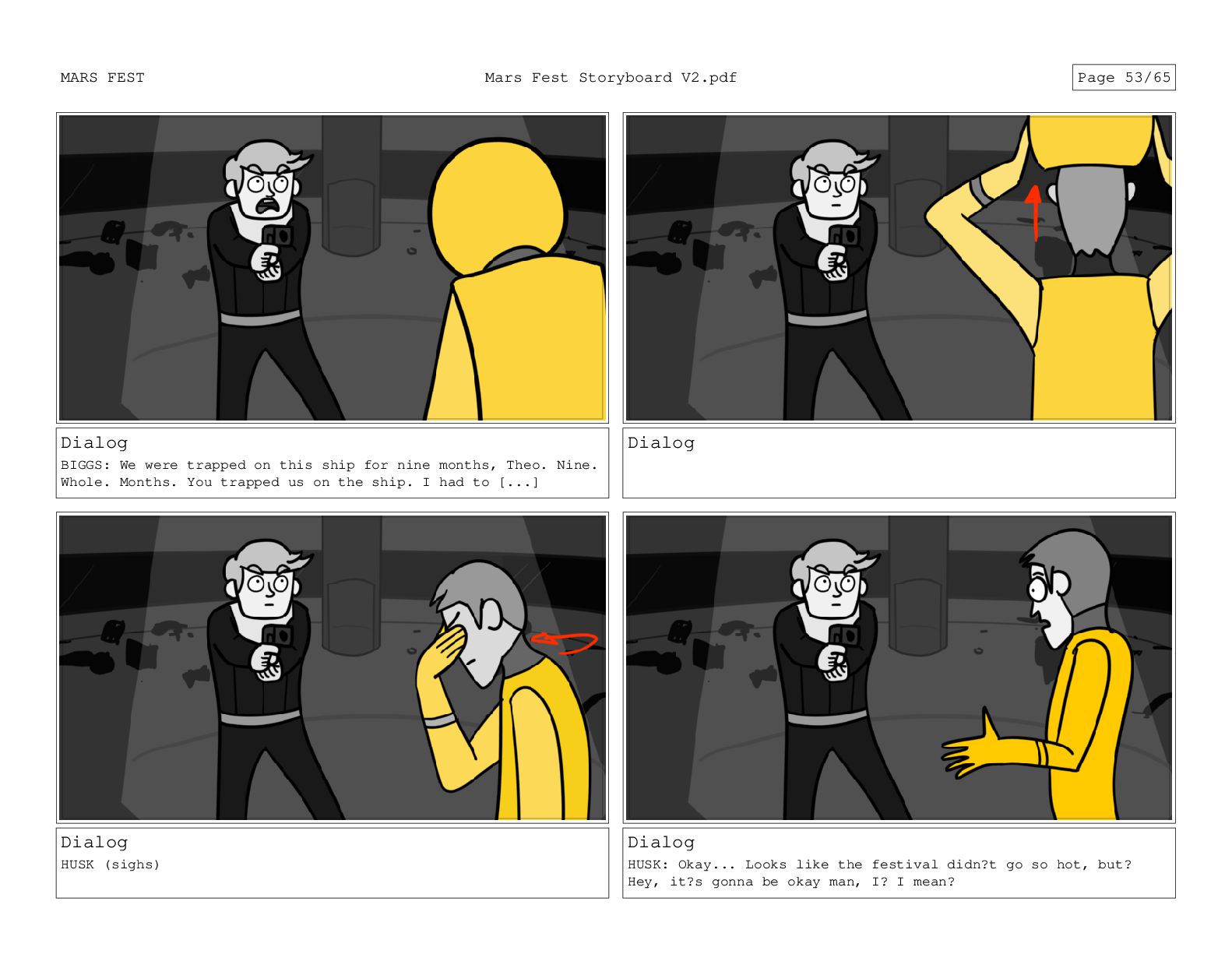 MARS FEST

Mars Fest Storyboard V2.pdf

Page 53/65

Dialog
BIGGS: We were trapped on this ship for nine months, Theo. Nine. Whole. Months. You trapped us on the ship. I had to [...]

Dialog

Dialog
HUSK (sighs)

Dialog
HUSK: Okay... Looks like the festival didn?t go so hot, but? Hey, it?s gonna be okay man, I? I mean?