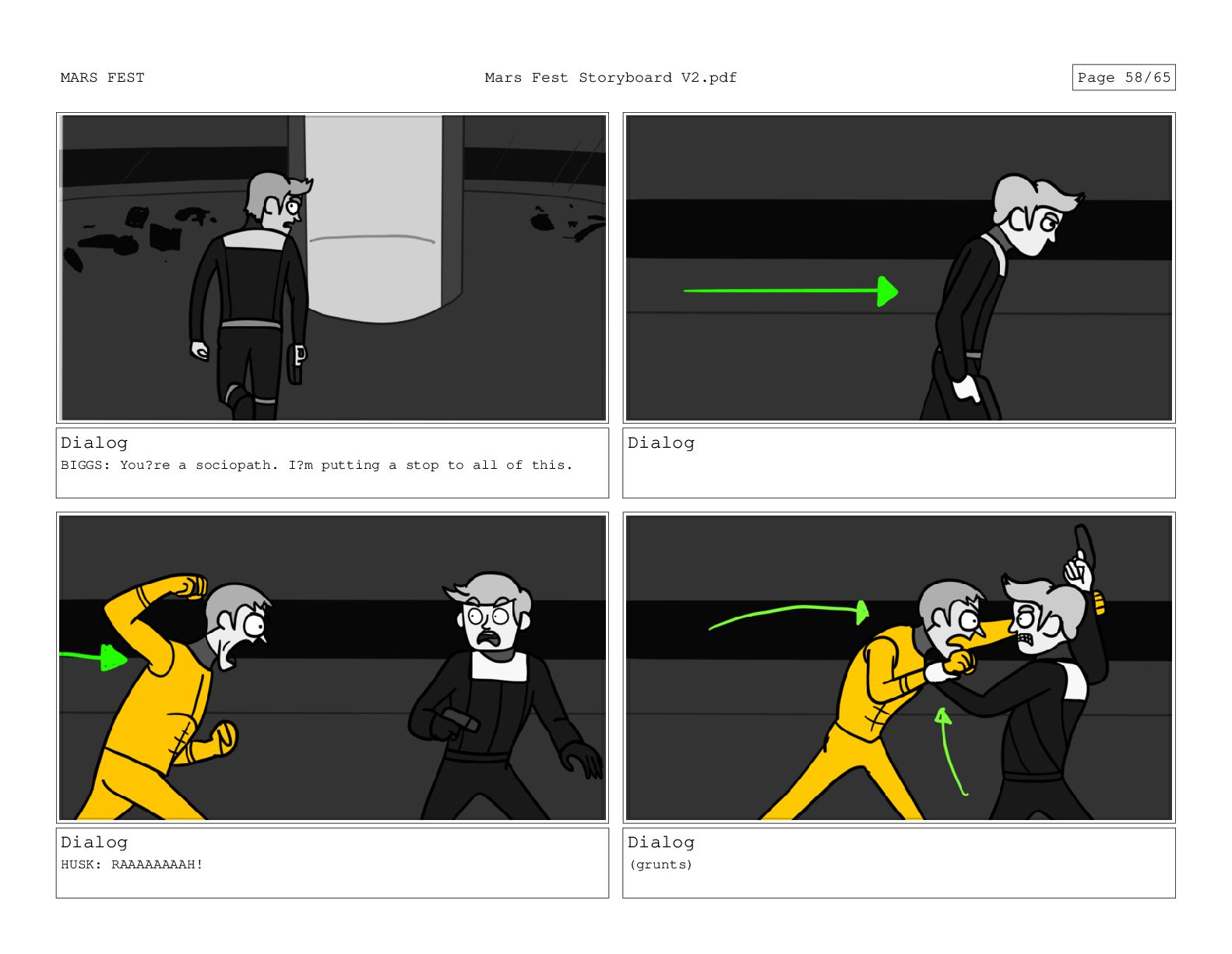 MARS FEST

Mars Fest Storyboard V2.pdf

Page 58/65

Dialog
BIGGS: You?re a sociopath. I?m putting a stop to all of this.

Dialog

Dialog
HUSK: RAAAAAAAAH!

Dialog
(grunts)