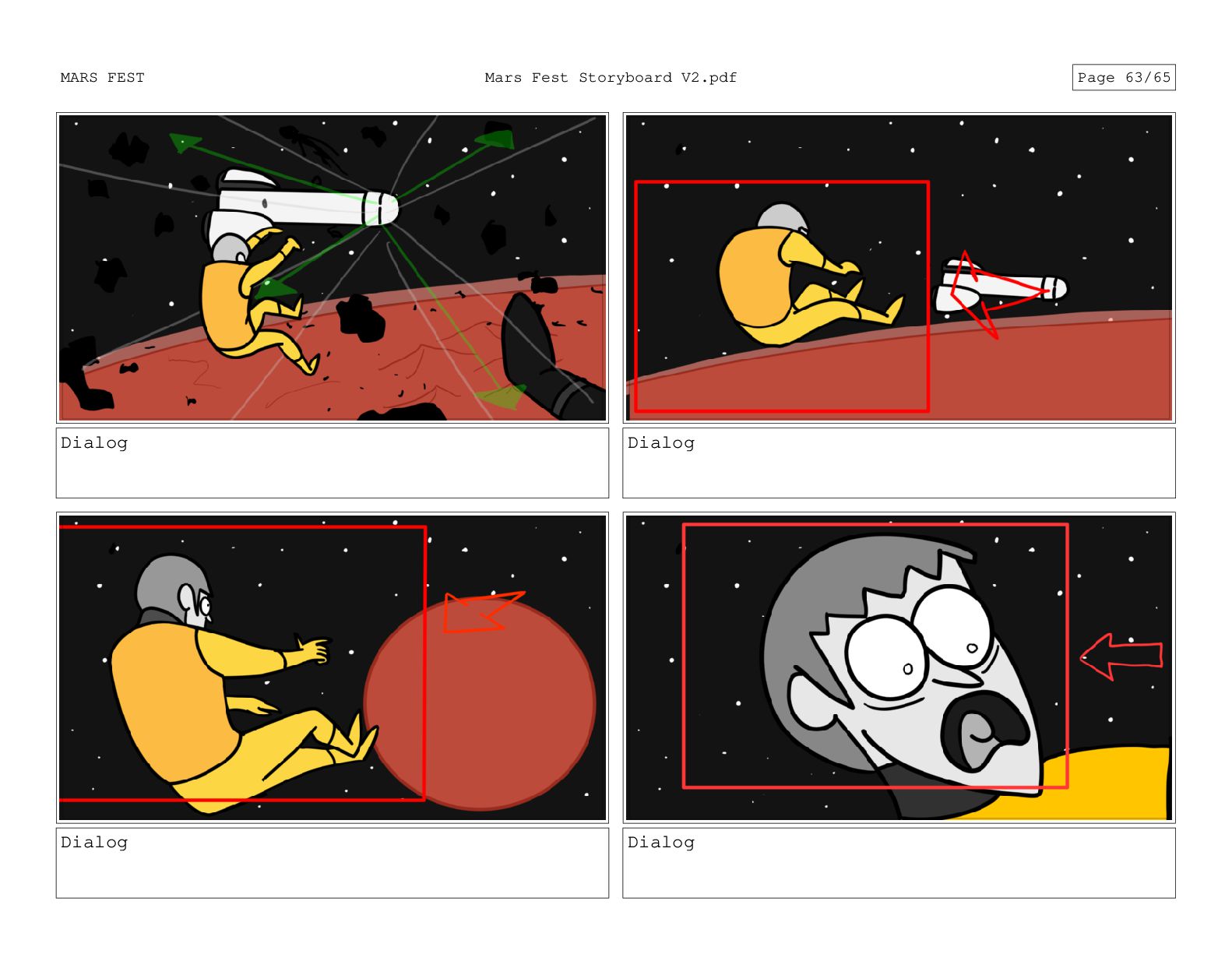 MARS FEST

Mars Fest Storyboard V2.pdf

Page 63/65

Dialog

Dialog

Dialog

Dialog