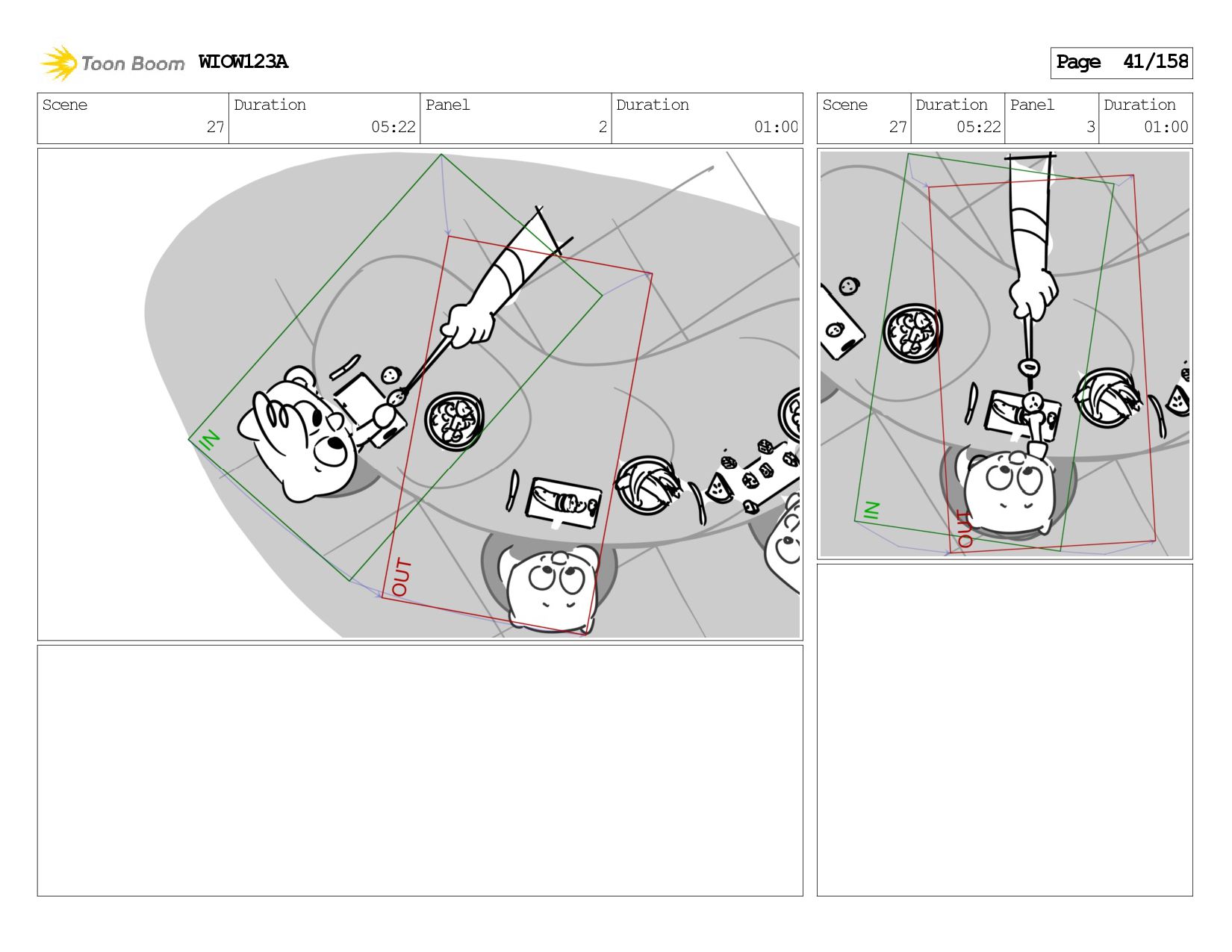 Toon Boom WIOW123A

Page 41/158

| Scene | Duration | Panel | Duration |
|---|---|---|---|
| 27 | 05:22 | 2 | 01:00 |

IN

OUT

| Scene | Duration | Panel | Duration |
|---|---|---|---|
| 27 | 05:22 | 3 | 01:00 |

IN

OUT