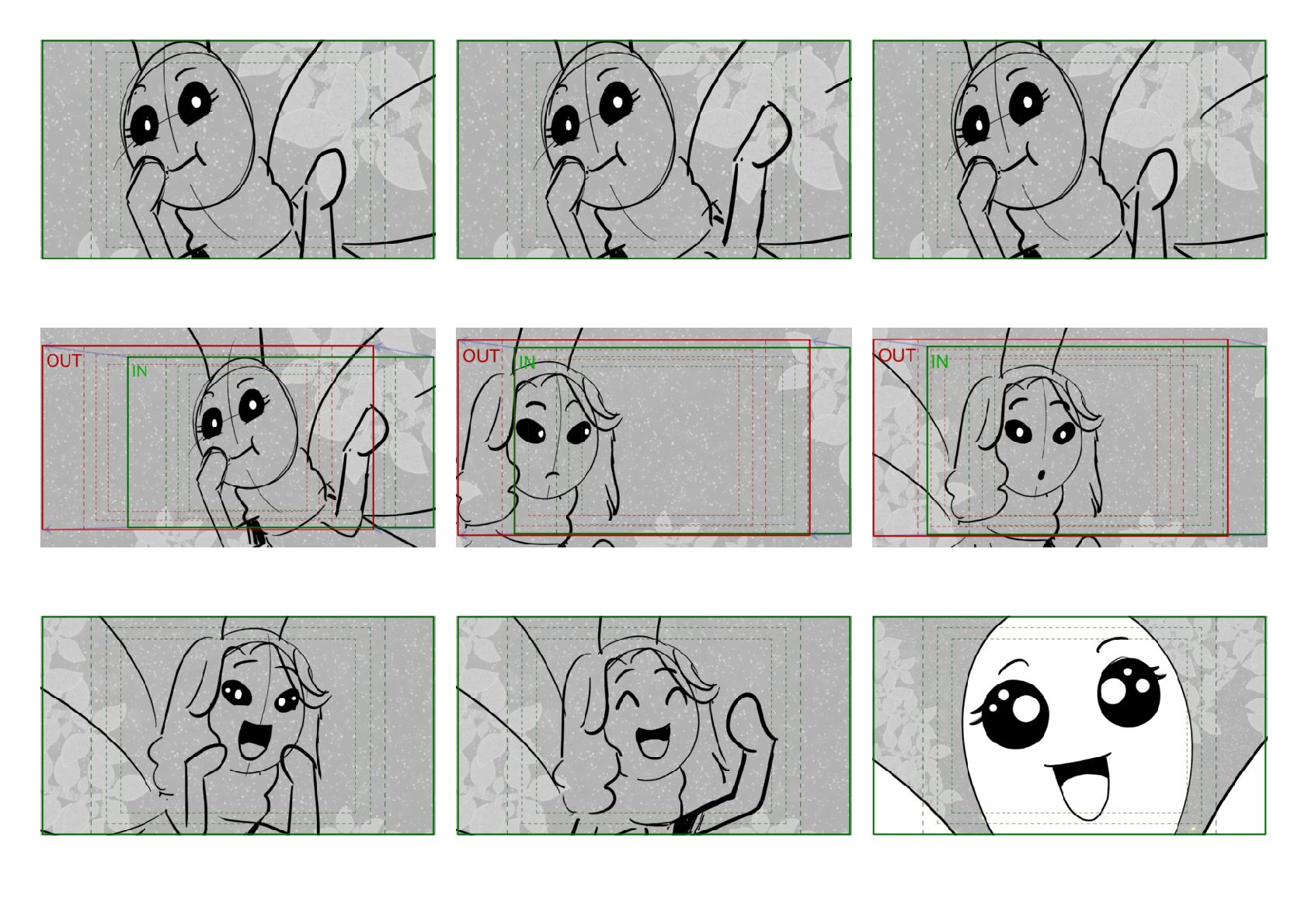 OUT
IN

OUT
IN

OUT
IN