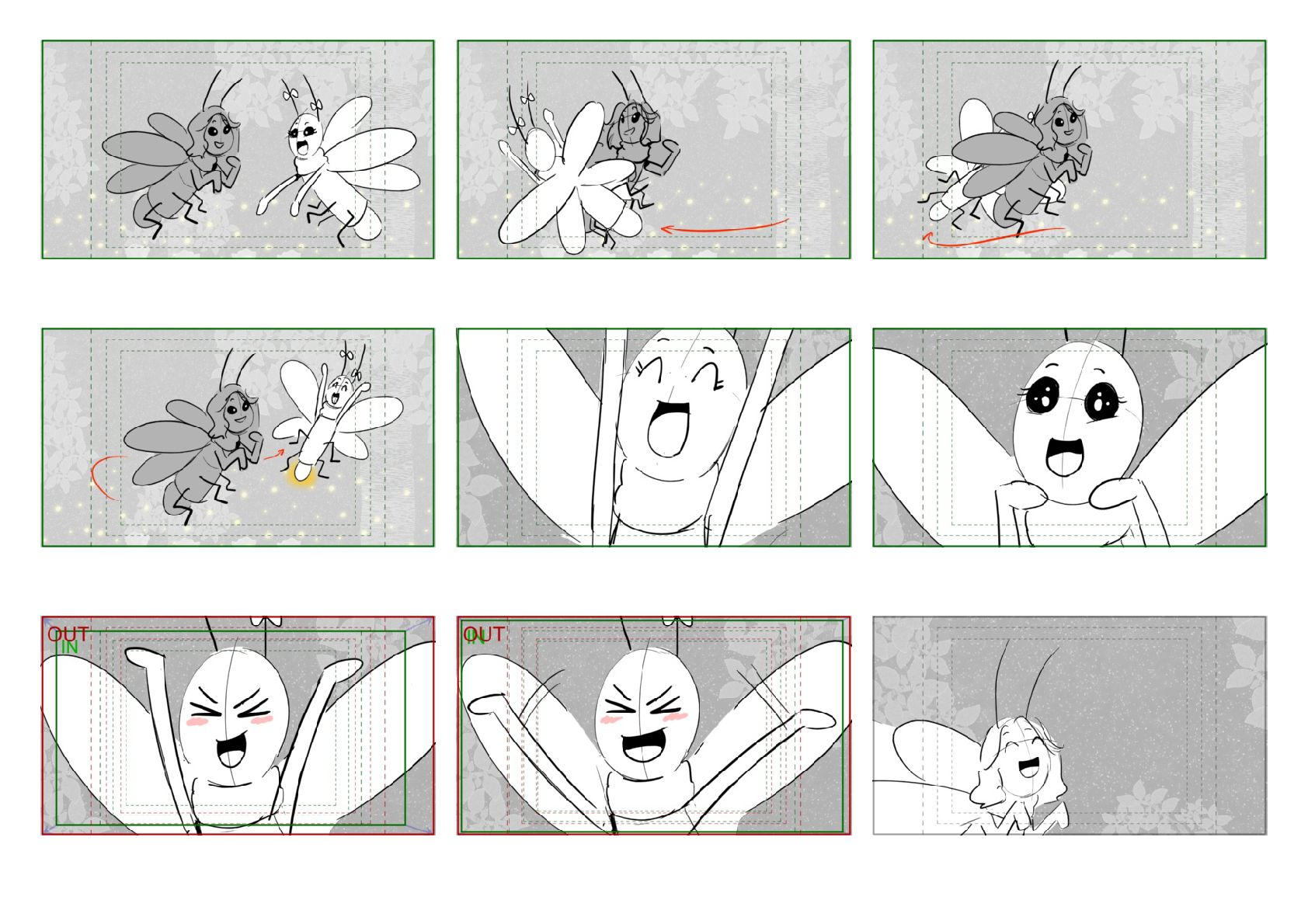 OUT
IN

OUT
IN