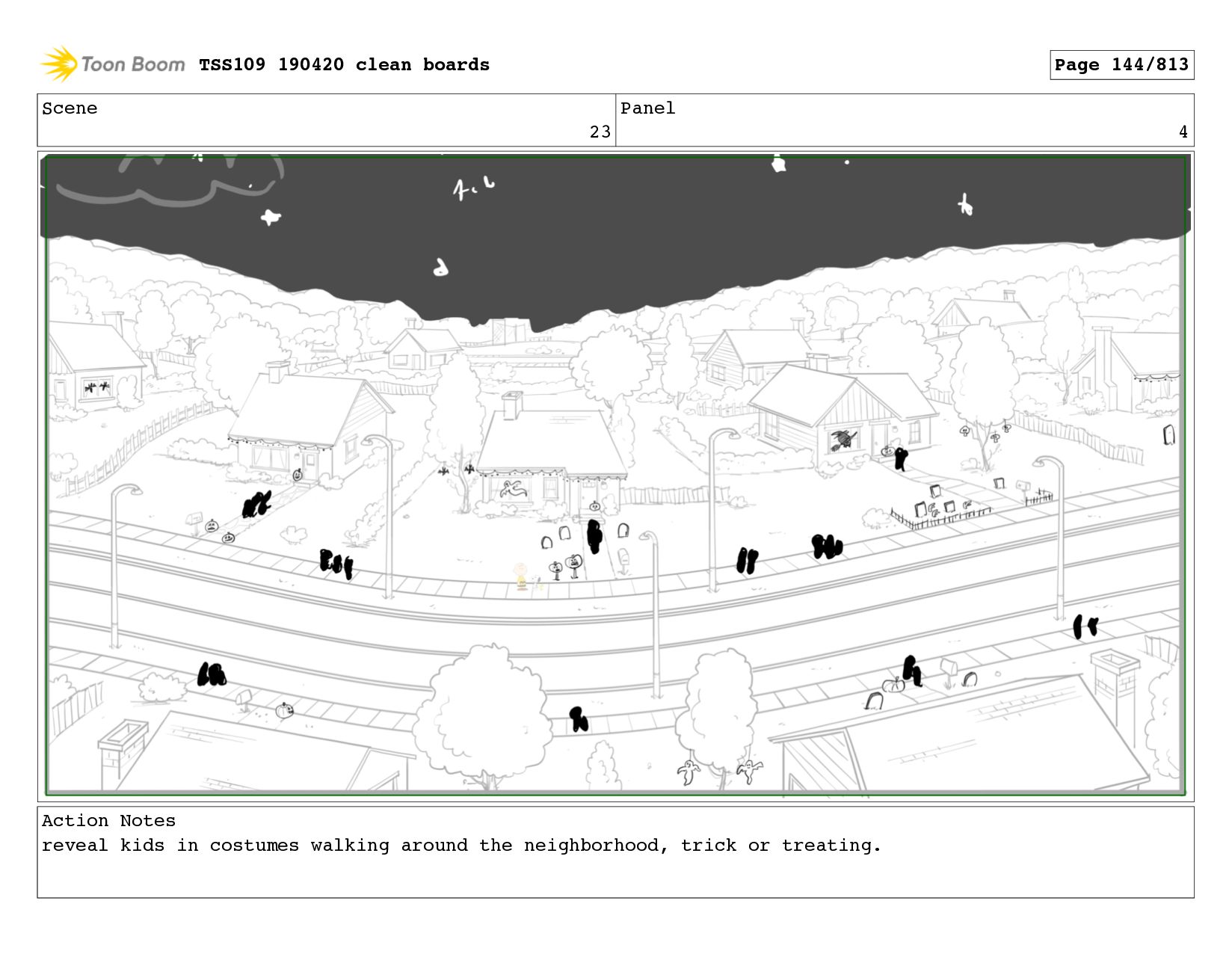 Toon Boom TSS109 190420 clean boards

Page 144/813

| Scene | Panel |
|---|---|
| 23 | 4 |

Action Notes
reveal kids in costumes walking around the neighborhood, trick or treating.