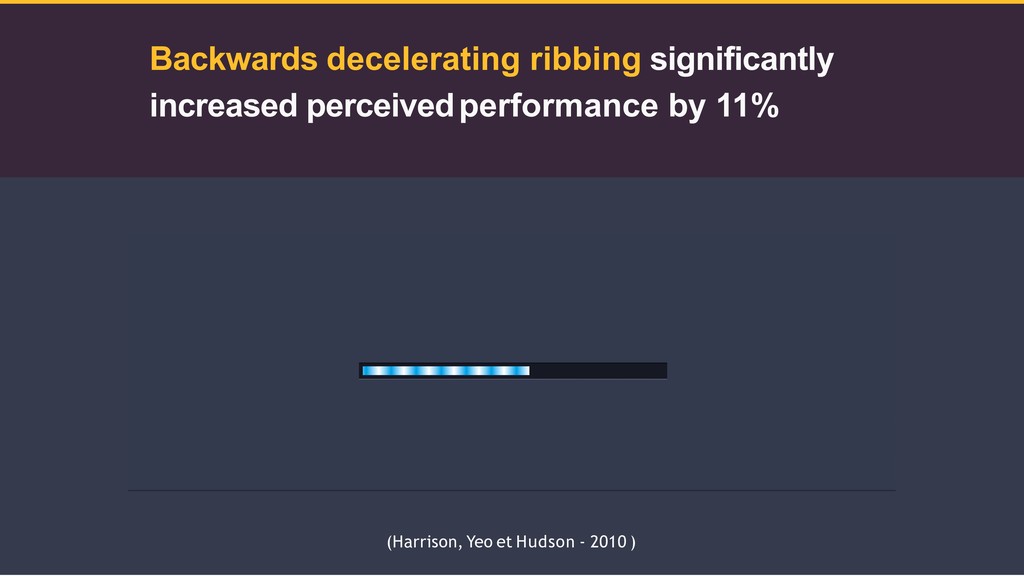 Backwards decelerating ribbing significantly increased perceived performance by 11%

(Harrison, Yeo et Hudson - 2010 )