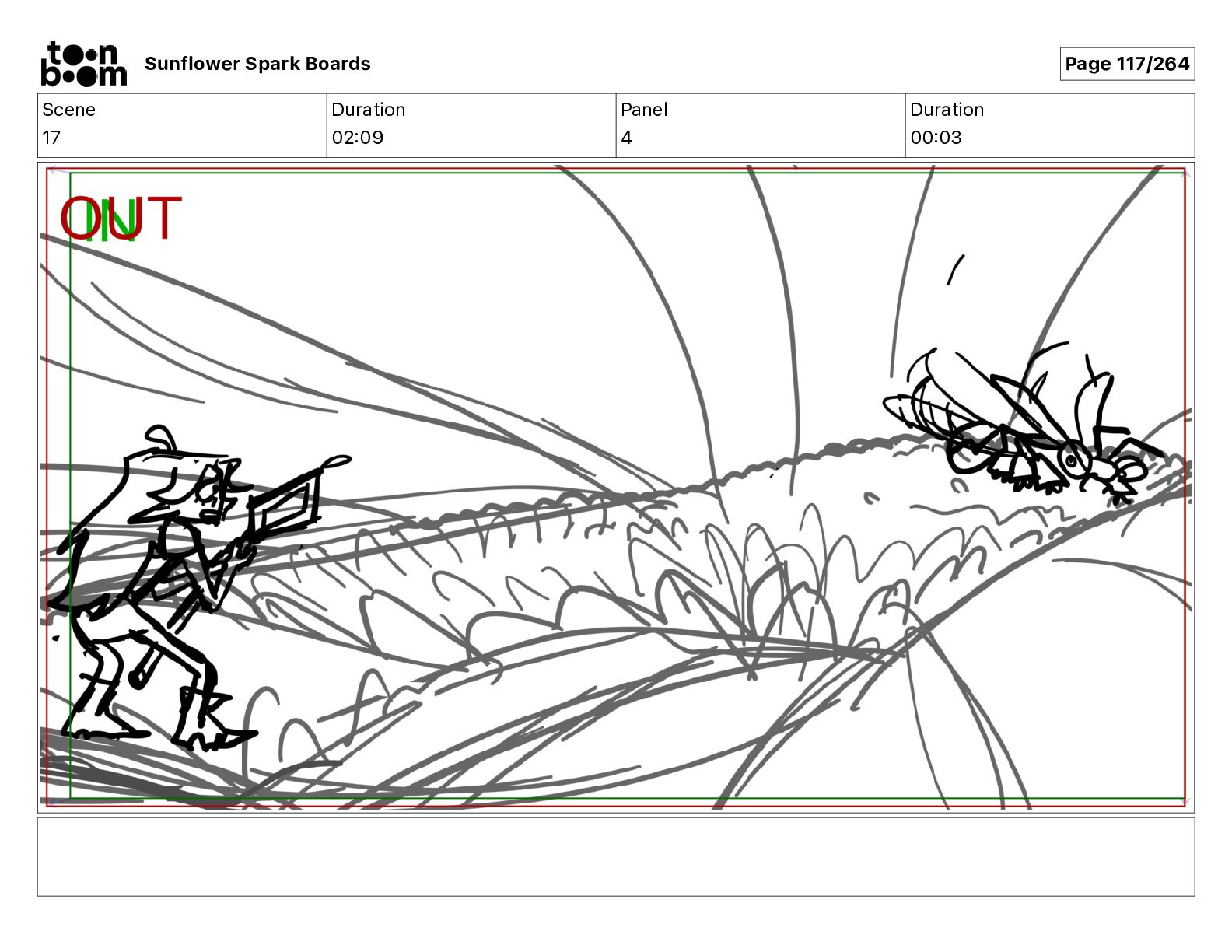 toon boom Sunflower Spark Boards

Page 117/264

| Scene | Duration | Panel | Duration |
|---|---|---|---|
| 17 | 02:09 | 4 | 00:03 |

OUT
IN