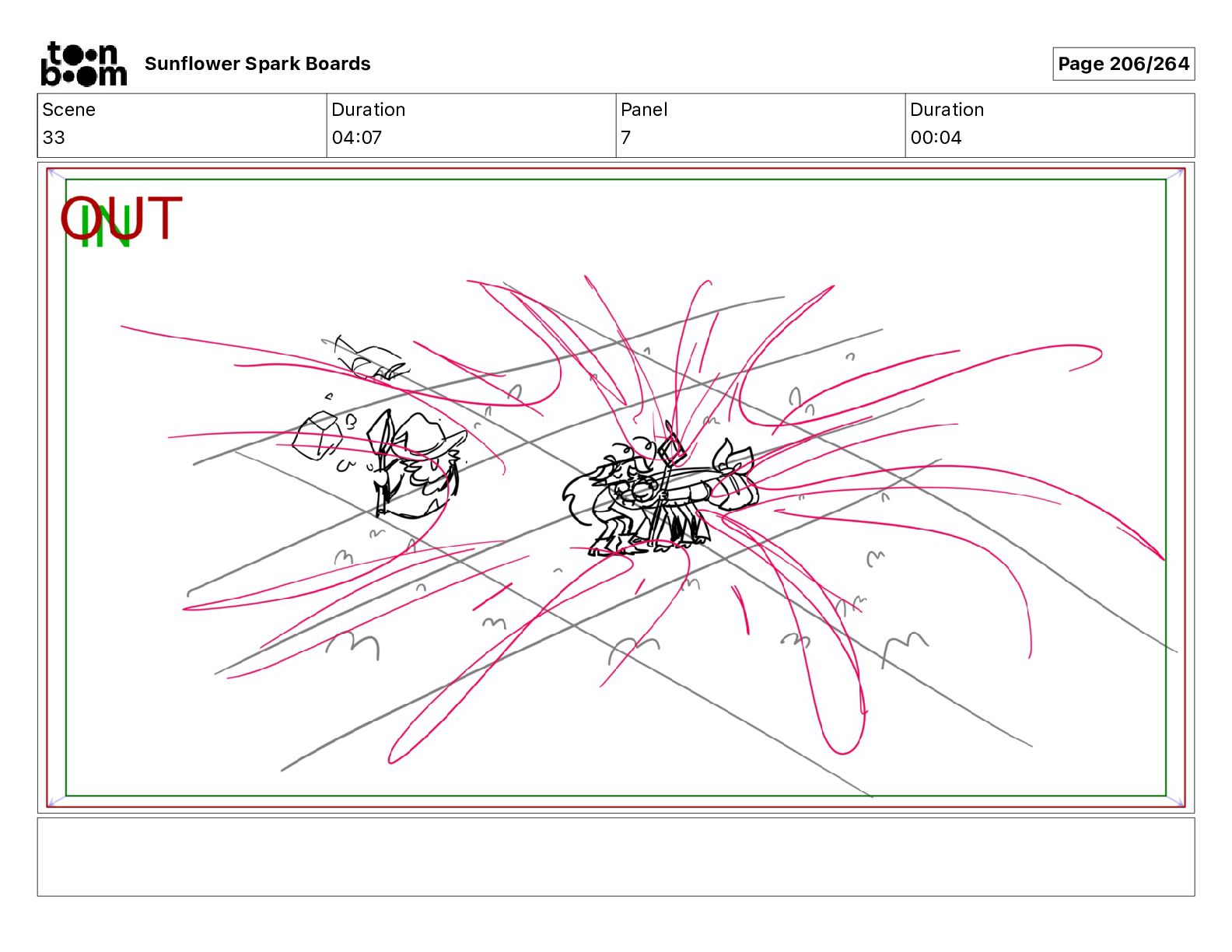 toon boom

Sunflower Spark Boards

Page 206/264

| Scene | Duration | Panel | Duration |
|---|---|---|---|
| 33 | 04:07 | 7 | 00:04 |

OUT
IN