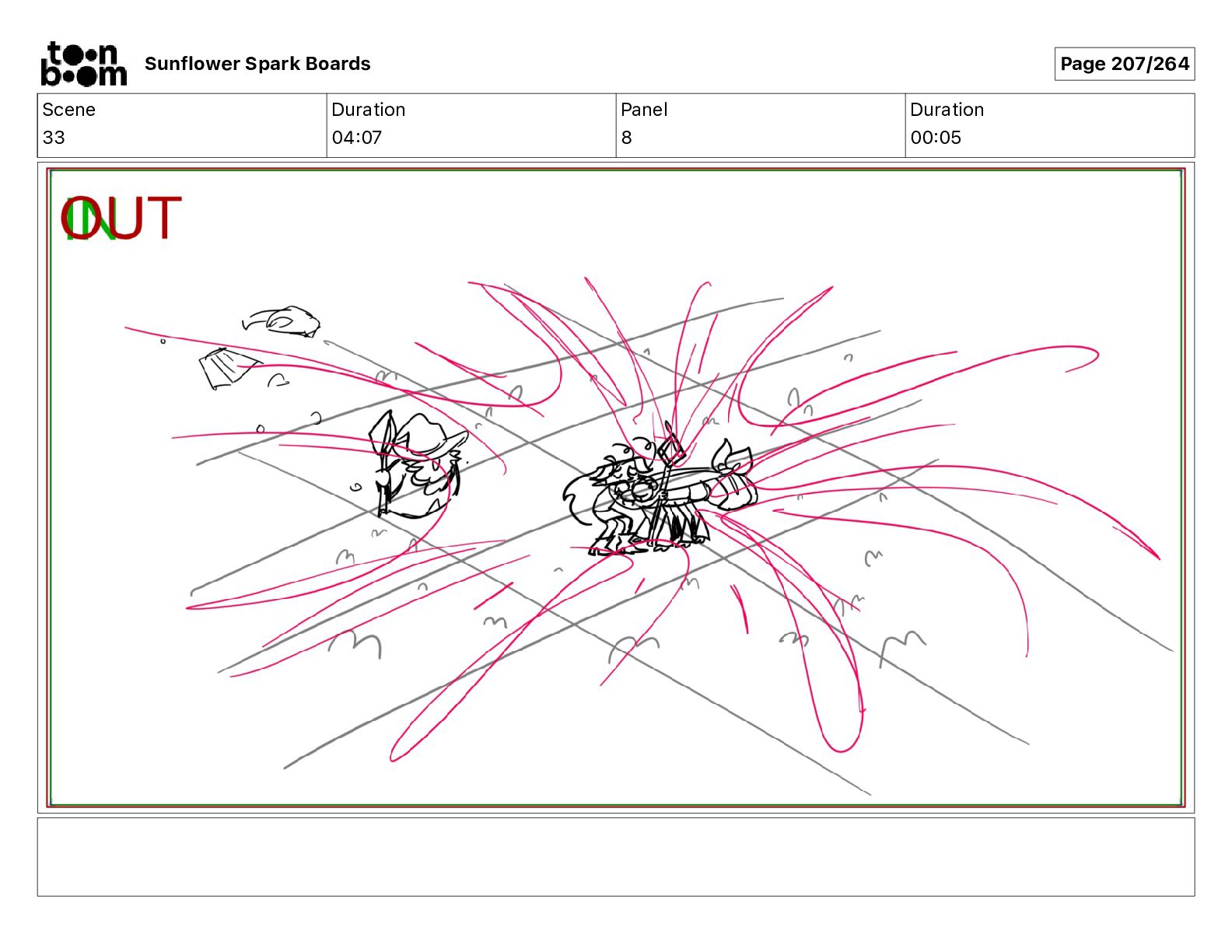 toon boom Sunflower Spark Boards

Page 207/264

| Scene | Duration | Panel | Duration |
|---|---|---|---|
| 33 | 04:07 | 8 | 00:05 |

IN OUT