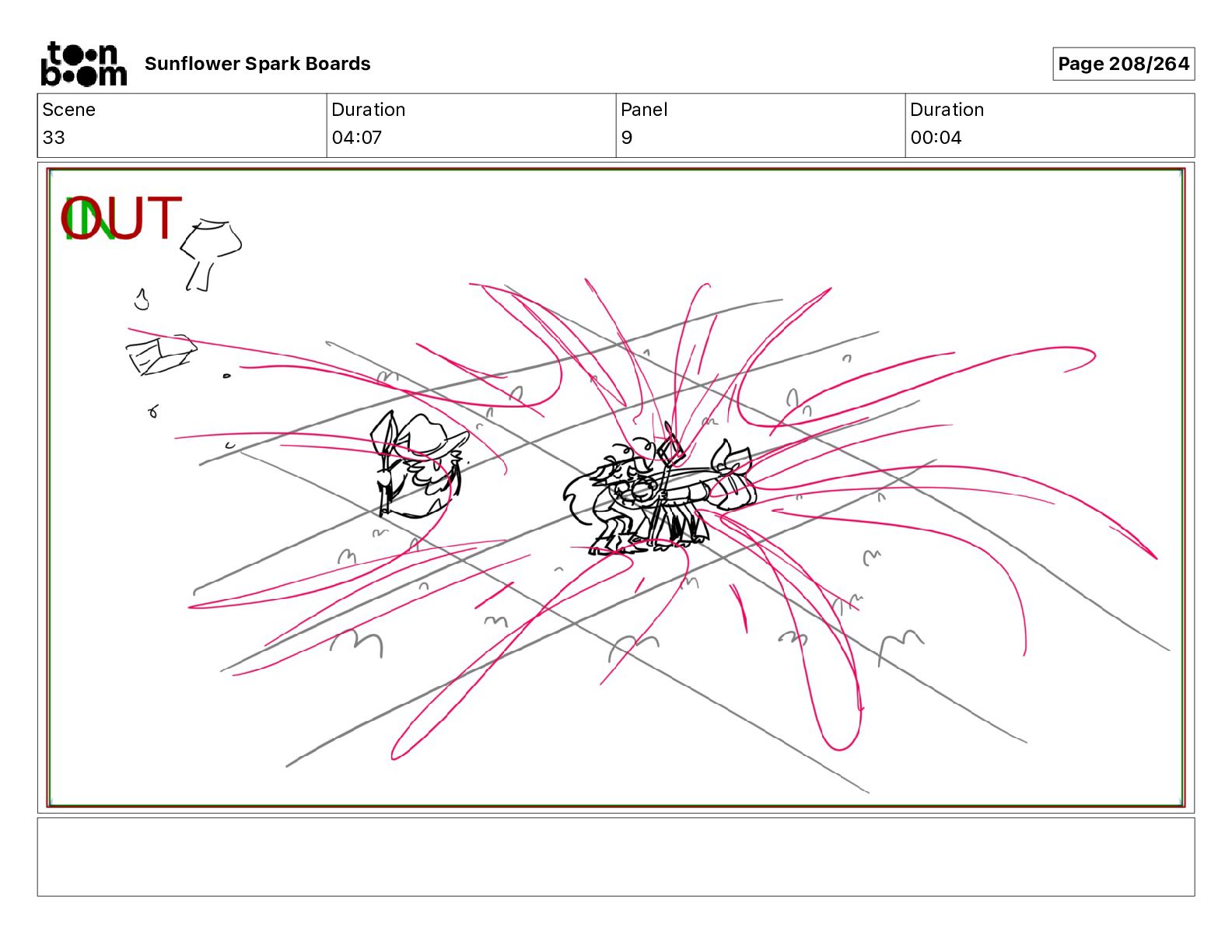 toon boom Sunflower Spark Boards

Page 208/264

| Scene | Duration | Panel | Duration |
|---|---|---|---|
| 33 | 04:07 | 9 | 00:04 |

IN
OUT