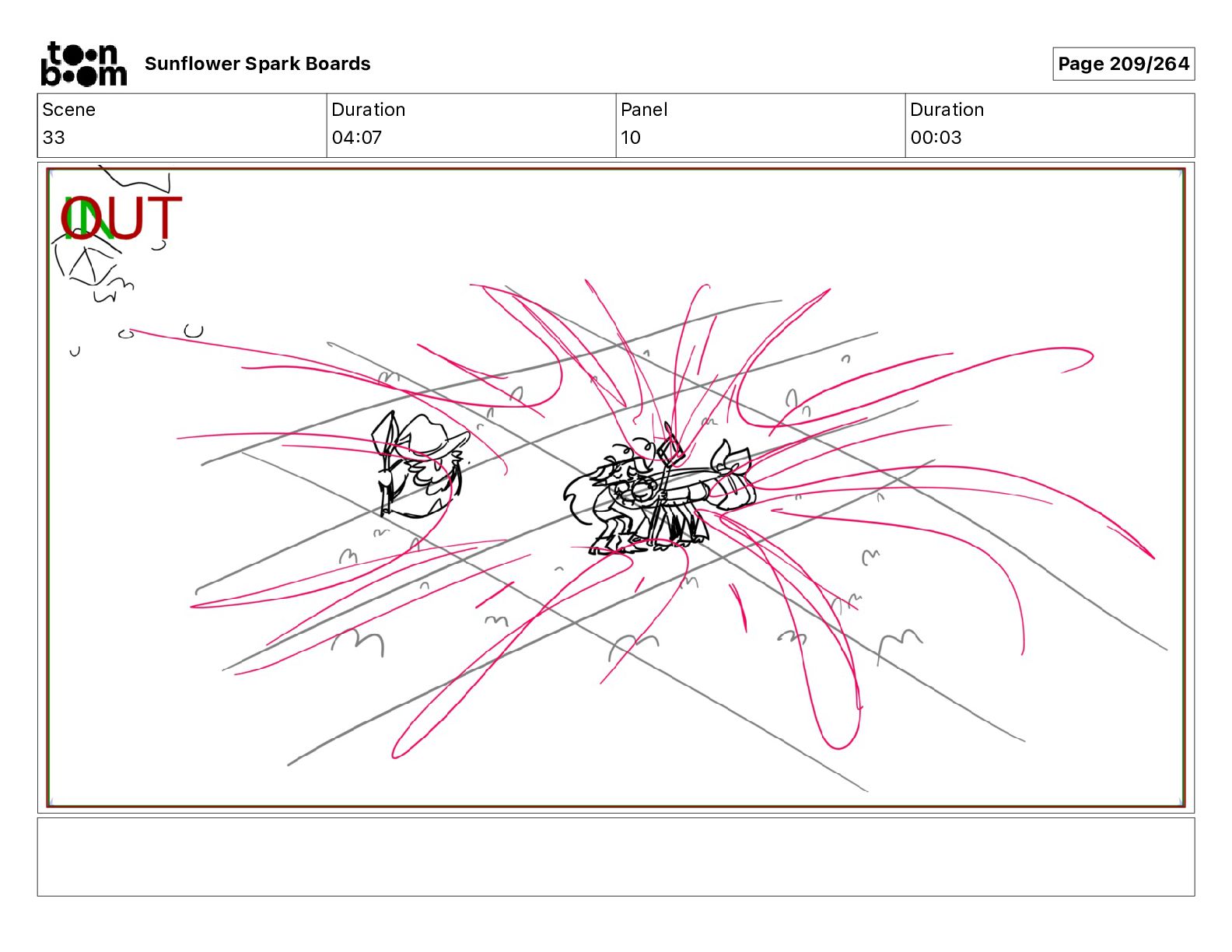 toon boom Sunflower Spark Boards

Page 209/264

| Scene | Duration | Panel | Duration |
|---|---|---|---|
| 33 | 04:07 | 10 | 00:03 |

IN OUT