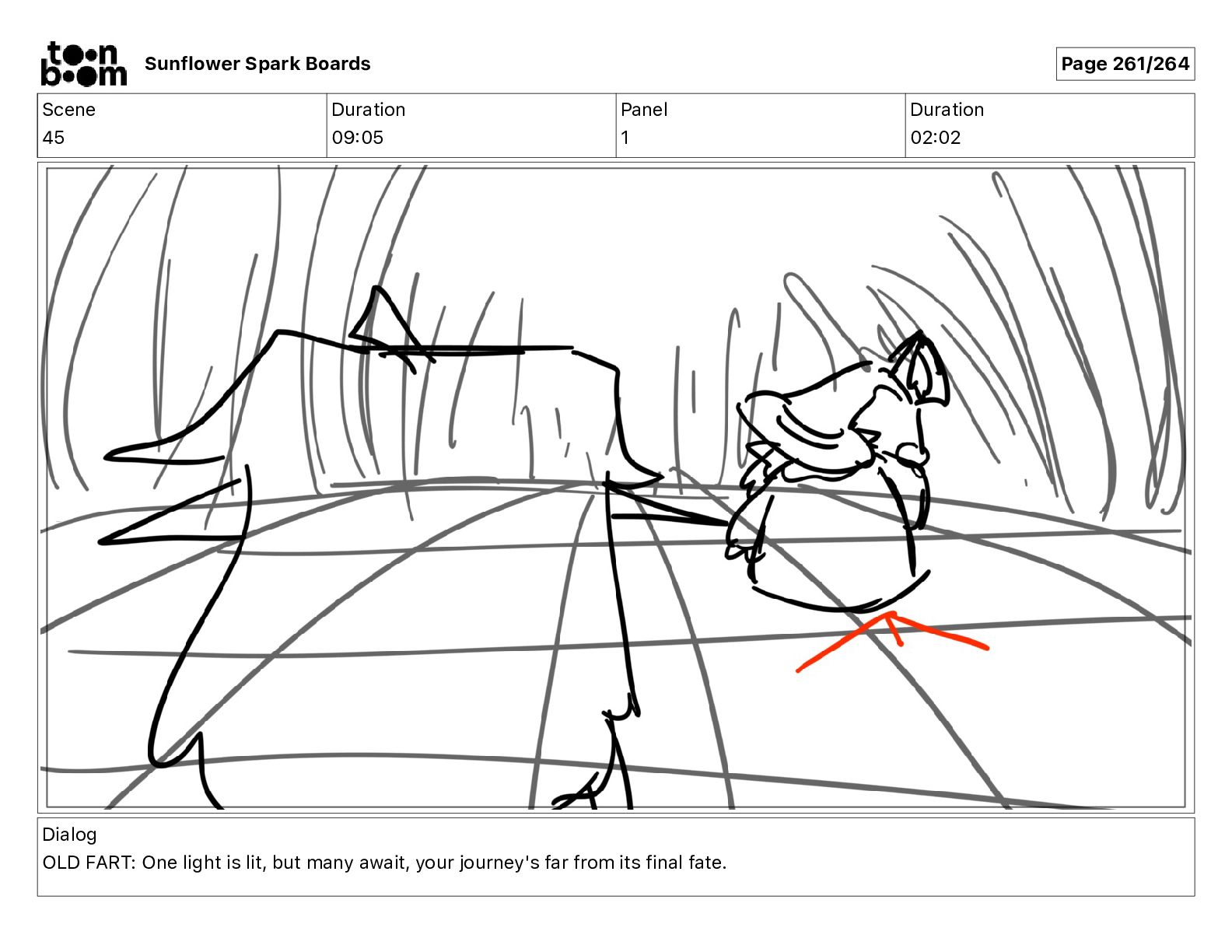 toon boom Sunflower Spark Boards

Page 261/264

| Scene | Duration | Panel | Duration |
|---|---|---|---|
| 45 | 09:05 | 1 | 02:02 |

Dialog
OLD FART: One light is lit, but many await, your journey's far from its final fate.