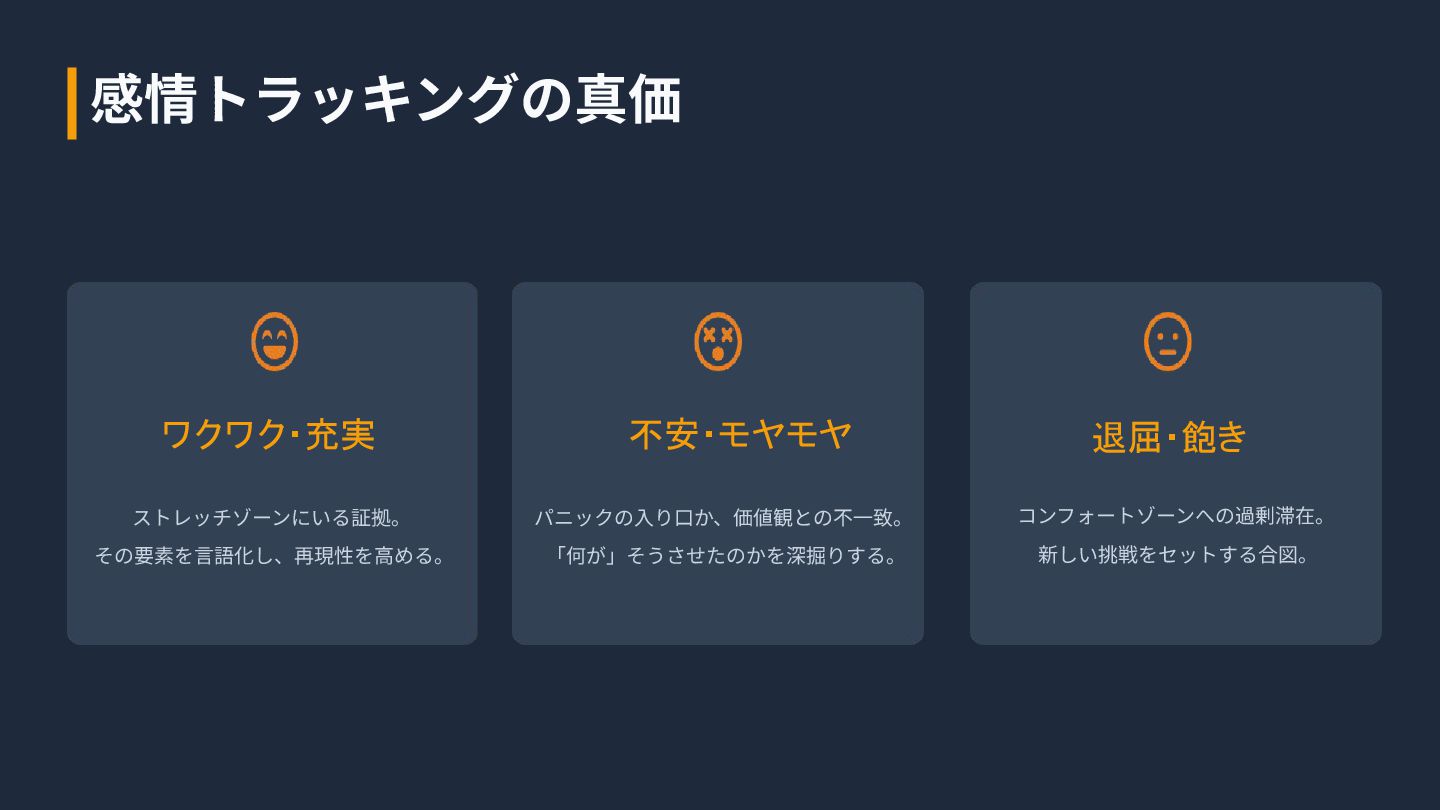 感情トラッキングの真価

ワクワク・充実

ストレッチゾーンにいる証拠。
その要素を言語化し、再現性を高める。

不安・モヤモヤ

パニックの入り口か、価値観との不一致。
「何が」そうさせたのかを深掘りする。

退屈・飽き

コンフォートゾーンへの過剰滞在。
新しい挑戦をセットする合図。