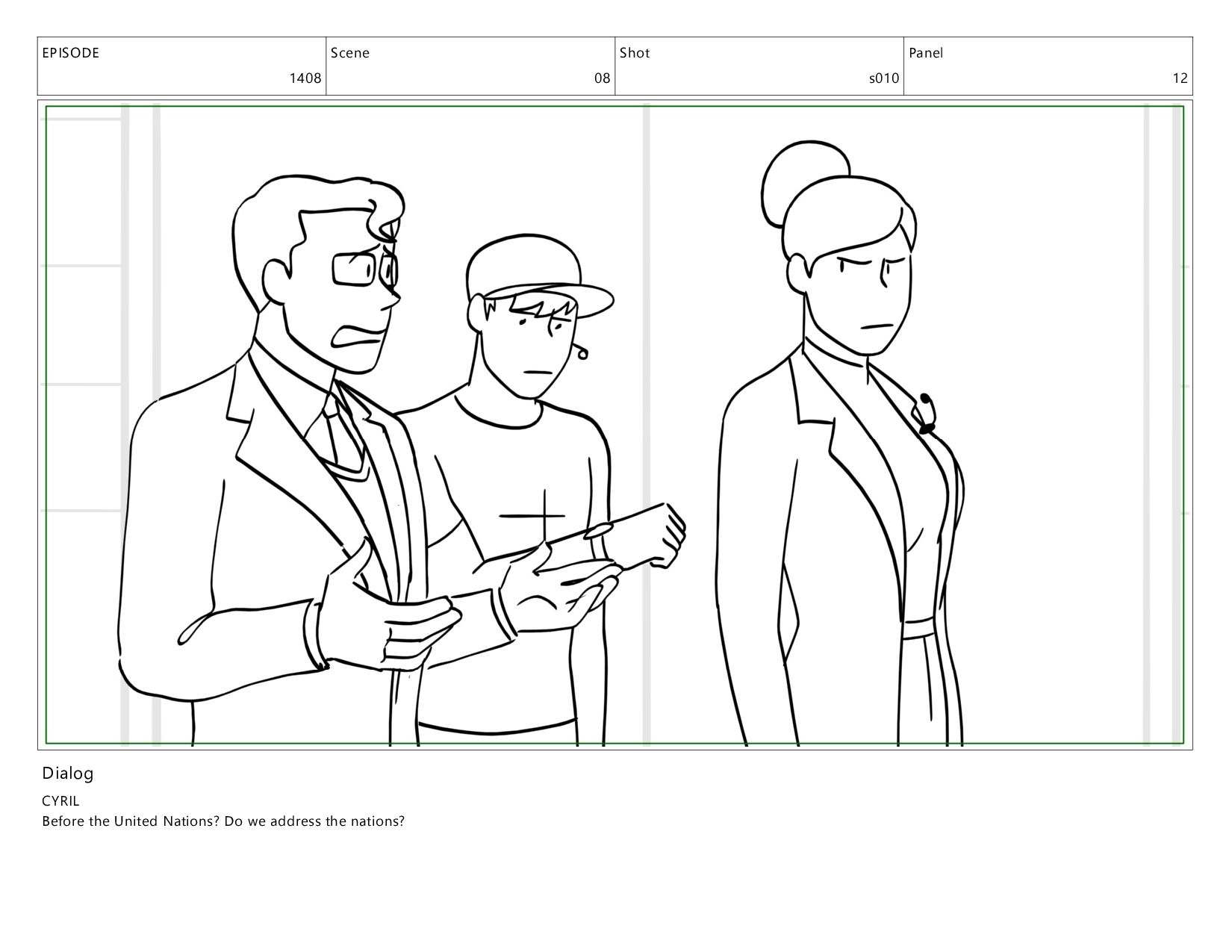 | EPISODE | Scene | Shot | Panel |
|---|---|---|---|
| 1408 | 08 | s010 | 12 |

Dialog

CYRIL
Before the United Nations? Do we address the nations?