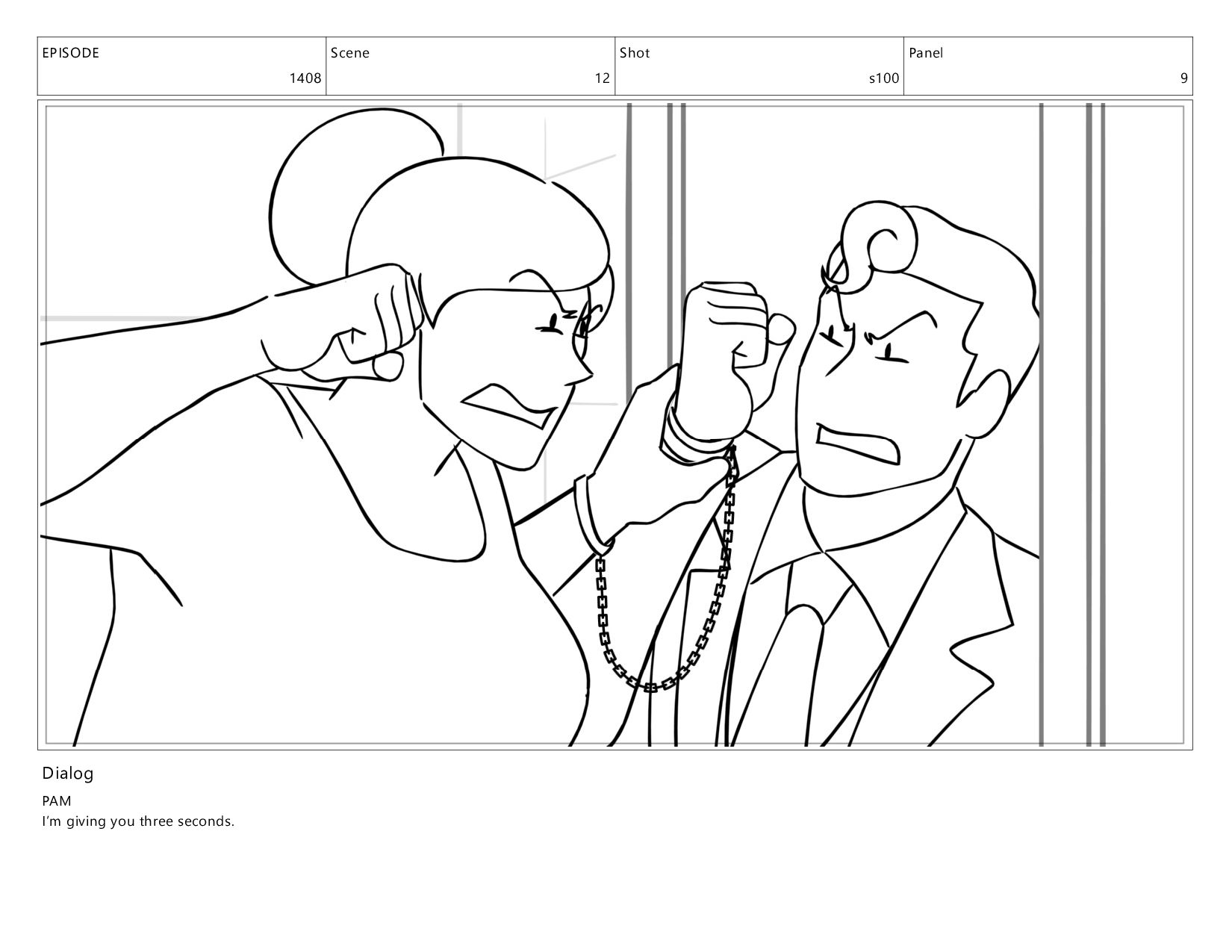 | EPISODE | Scene | Shot | Panel |
|---|---|---|---|
| 1408 | 12 | s100 | 9 |

Dialog

PAM
I'm giving you three seconds.