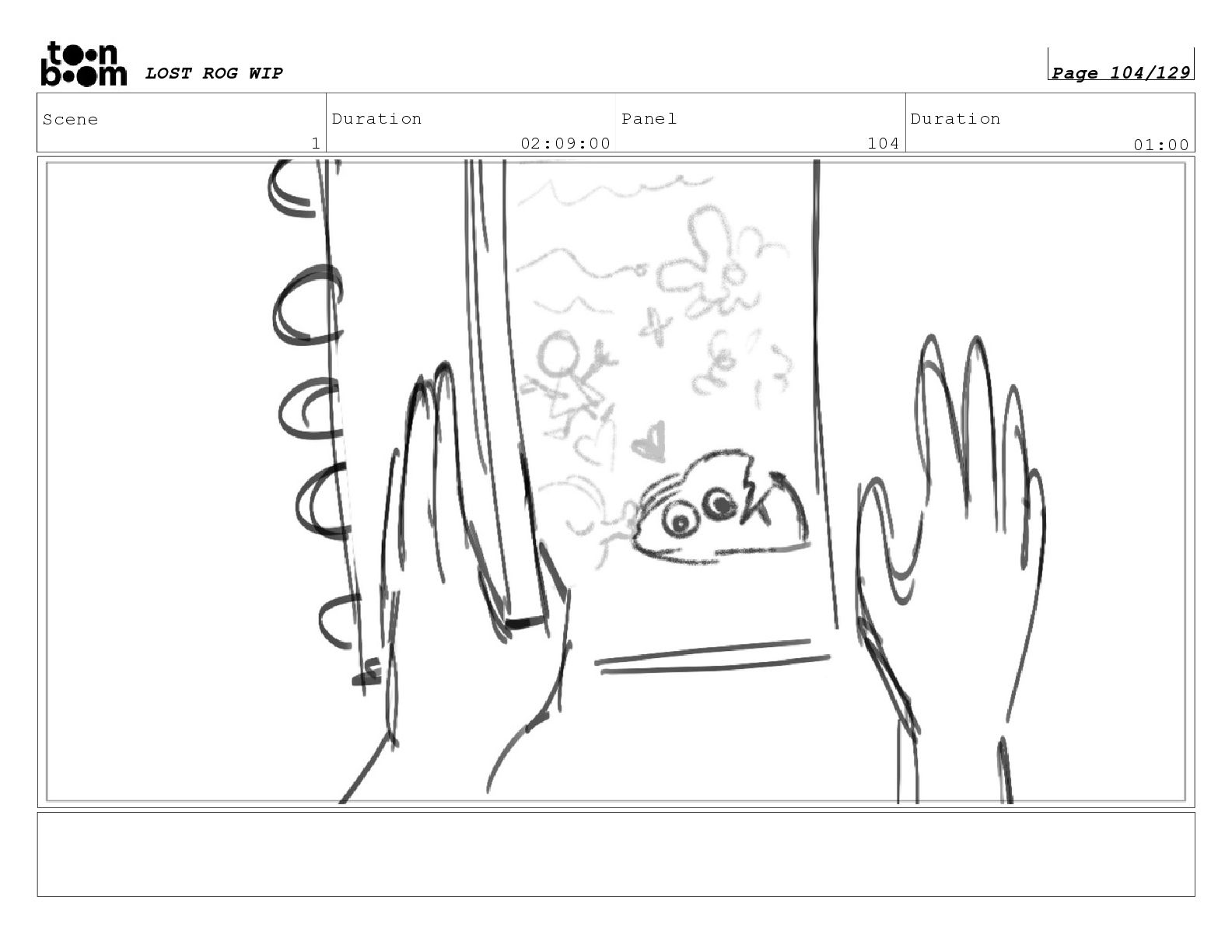 toon boom LOST ROG WIP

Page 104/129

| Scene | Duration | Panel | Duration |
|---|---|---|---|
| 1 | 02:09:00 | 104 | 01:00 |