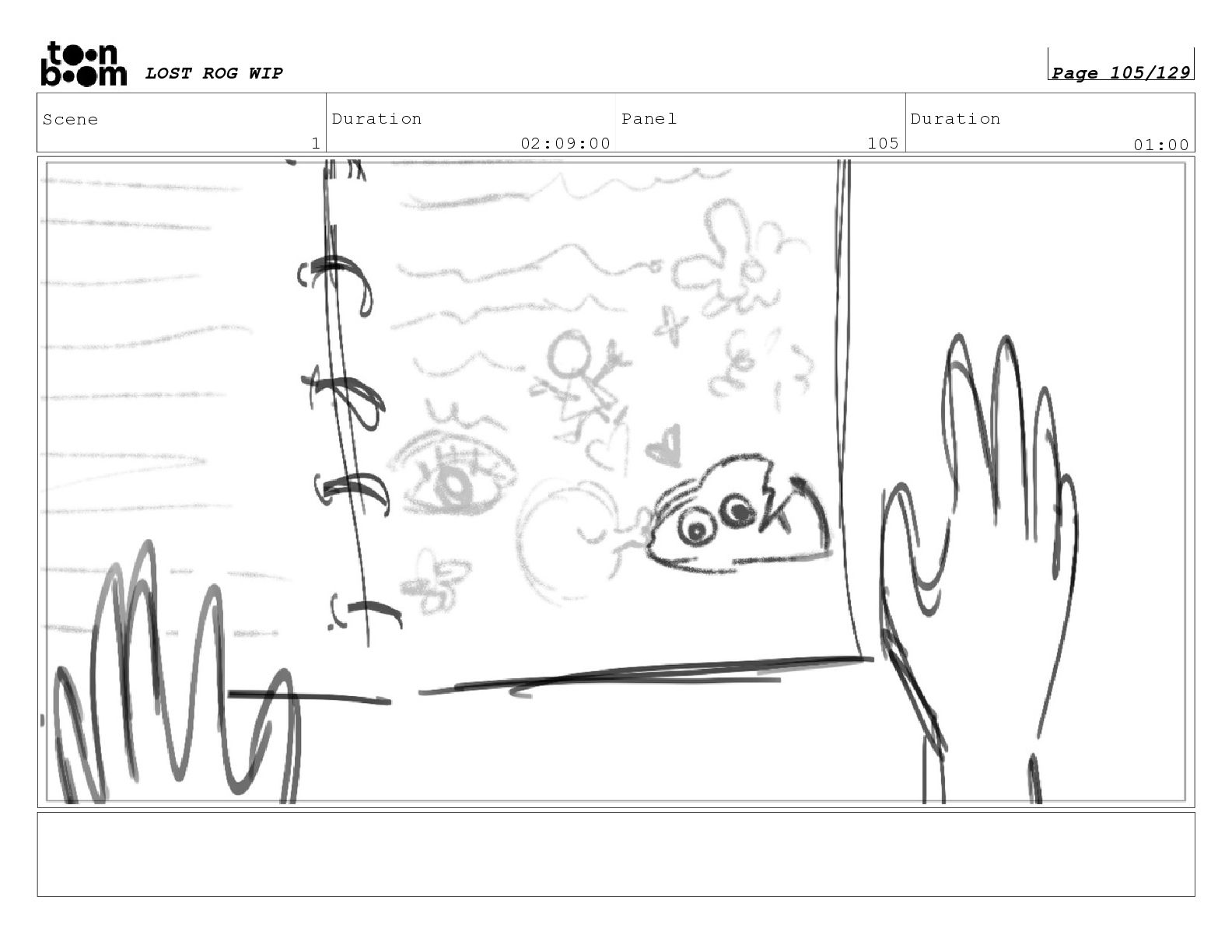 toon boom LOST ROG WIP

Page 105/129

| Scene | Duration | Panel | Duration |
|---|---|---|---|
| 1 | 02:09:00 | 105 | 01:00 |