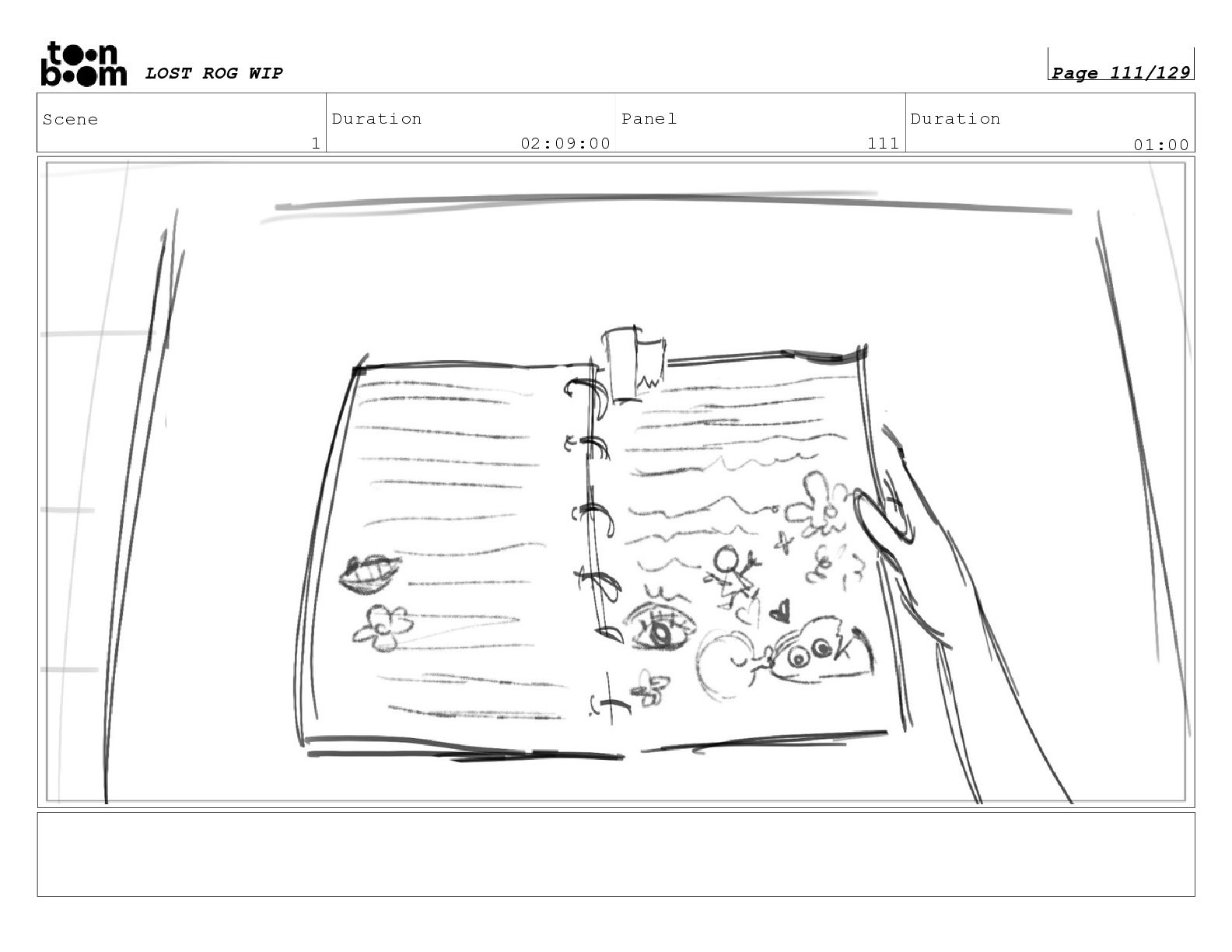 toon boom LOST ROG WIP

Page 111/129

| Scene | Duration | Panel | Duration |
|---|---|---|---|
| 1 | 02:09:00 | 111 | 01:00 |