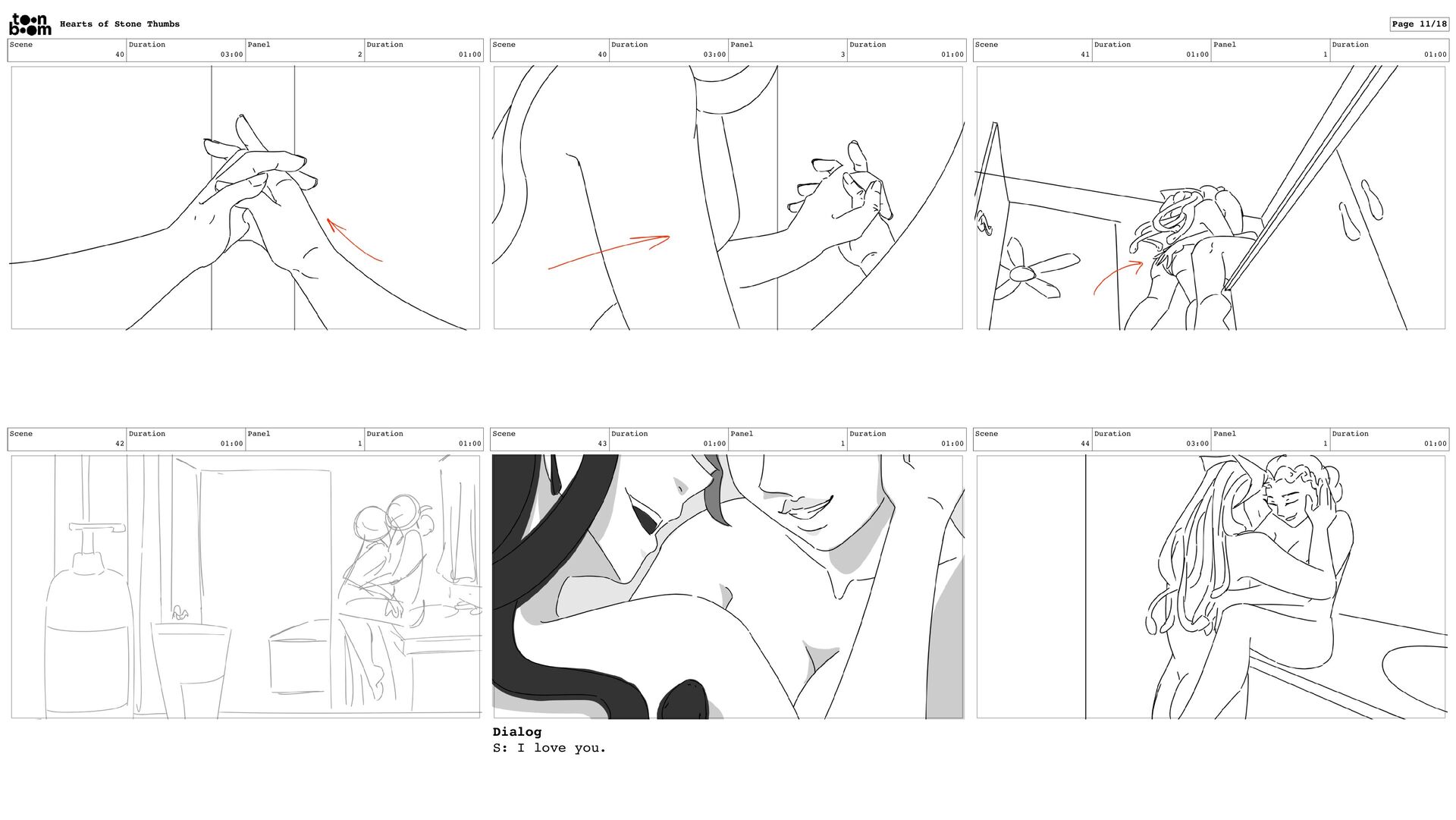 toon boom Hearts of Stone Thumbs

Page 11/18

| Scene | Duration | Panel | Duration |
|---|---|---|---|
| 40 | 03:00 | 2 | 01:00 |

| Scene | Duration | Panel | Duration |
|---|---|---|---|
| 40 | 03:00 | 3 | 01:00 |

| Scene | Duration | Panel | Duration |
|---|---|---|---|
| 41 | 01:00 | 1 | 01:00 |

| Scene | Duration | Panel | Duration |
|---|---|---|---|
| 42 | 01:00 | 1 | 01:00 |

| Scene | Duration | Panel | Duration |
|---|---|---|---|
| 43 | 01:00 | 1 | 01:00 |

Dialog
S: I love you.

| Scene | Duration | Panel | Duration |
|---|---|---|---|
| 44 | 03:00 | 1 | 01:00 |