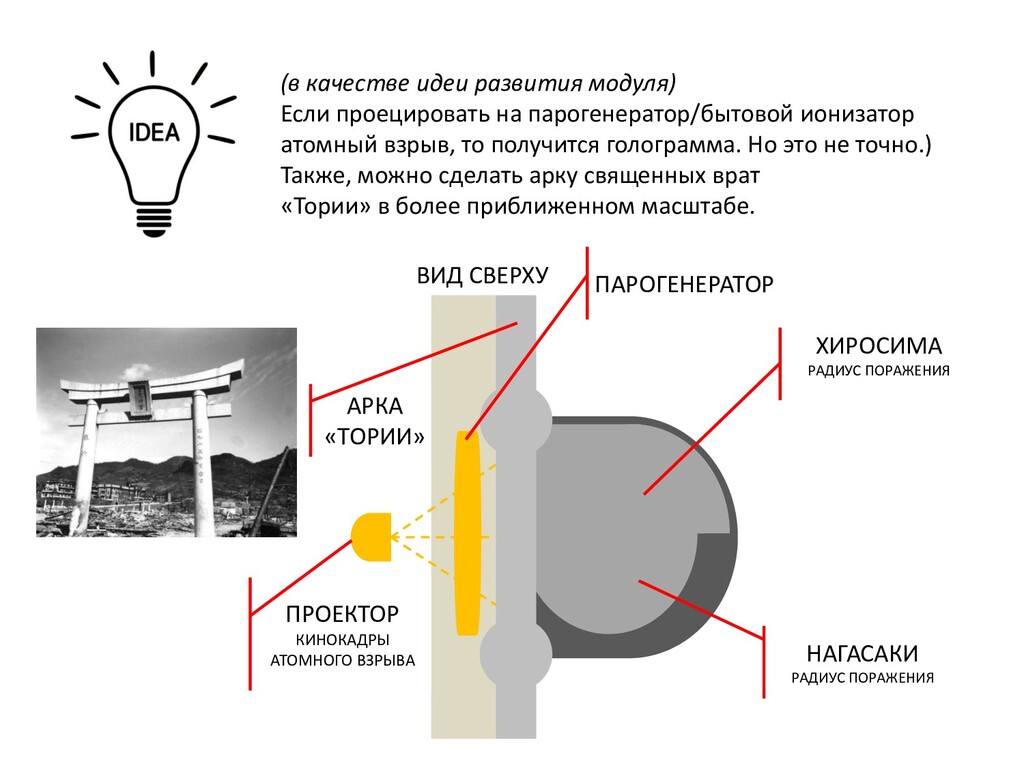 IDEA

(в качестве идеи развития модуля)
Если проецировать на парогенератор/бытовой ионизатор атомный взрыв, то получится голограмма. Но это не точно.)
Также, можно сделать арку священных врат «Тории» в более приближенном масштабе.

ВИД СВЕРХУ

ПАРОГЕНЕРАТОР

ХИРОСИМА
РАДИУС ПОРАЖЕНИЯ

АРКА
«ТОРИИ»

ПРОЕКТОР
КИНОКАДРЫ
АТОМНОГО ВЗРЫВА

НАГАСАКИ
РАДИУС ПОРАЖЕНИЯ