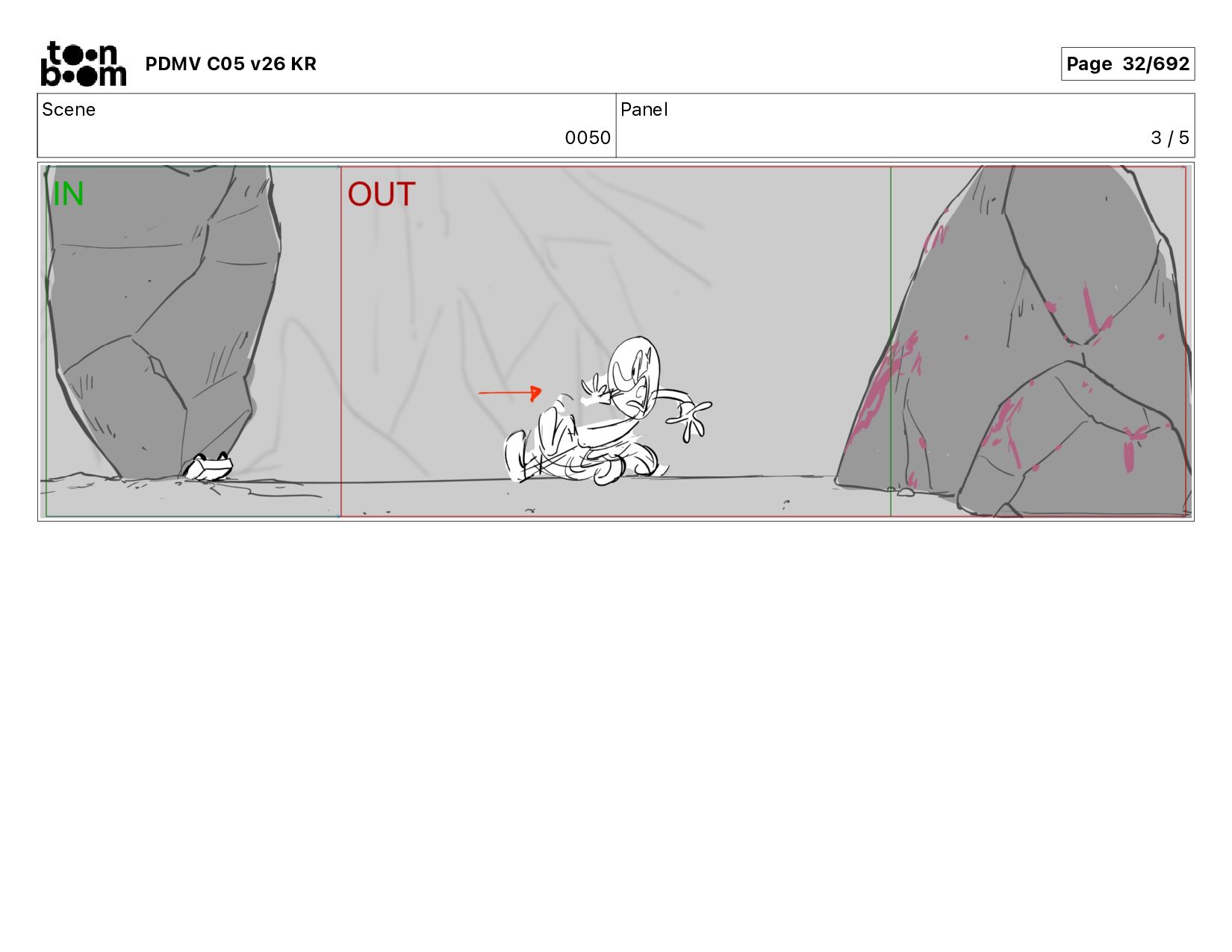 toon boom PDMV C05 v26 KR

Page 32/692

| Scene | Panel |
|---|---|
| 0050 | 3 / 5 |

IN

OUT