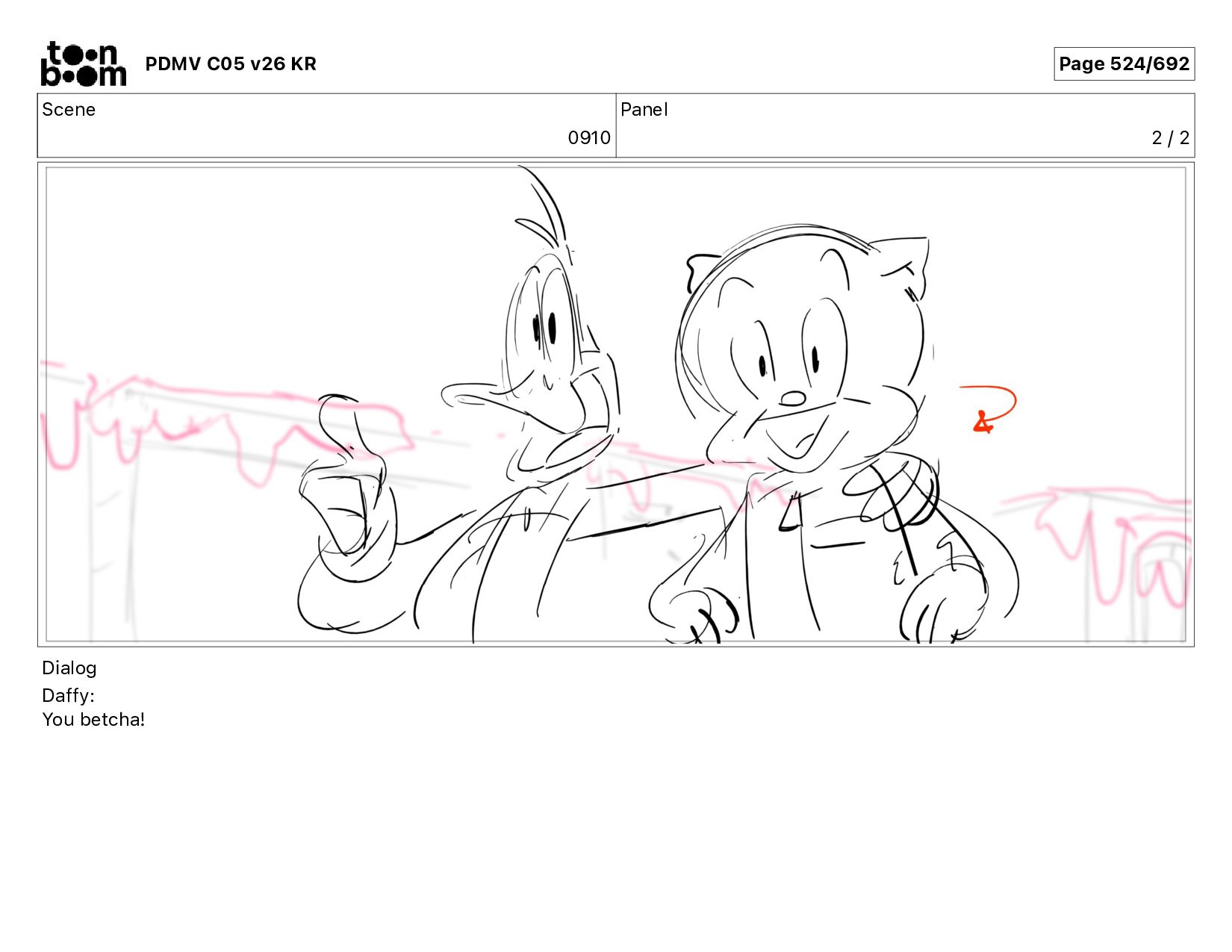 toon boom PDMV C05 v26 KR

Page 524/692

| Scene | Panel |
|---|---|
| 0910 | 2 / 2 |

Dialog
Daffy:
You betcha!