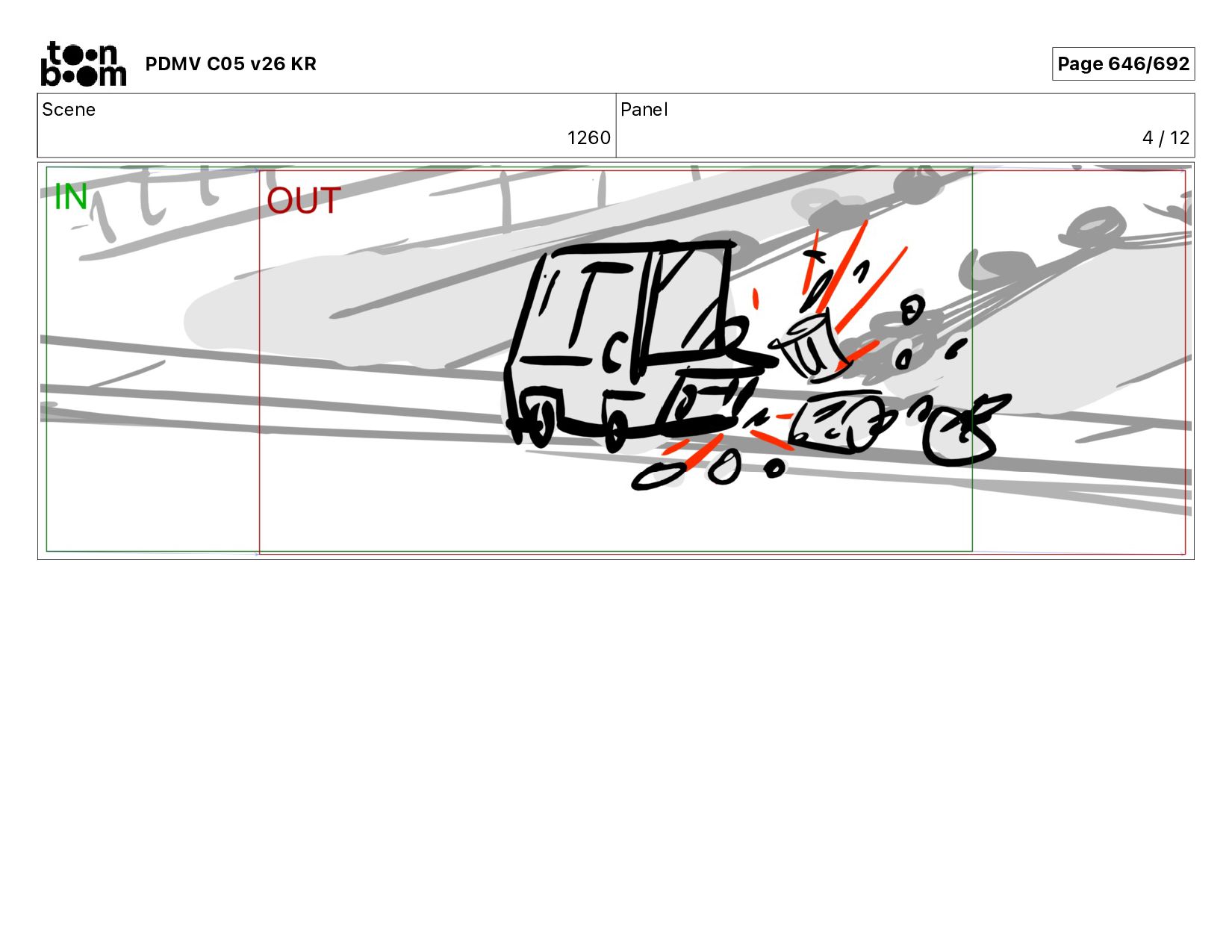 toon boom PDMV C05 v26 KR

Page 646/692

| Scene | Panel |
|---|---|
| 1260 | 4 / 12 |

IN

OUT