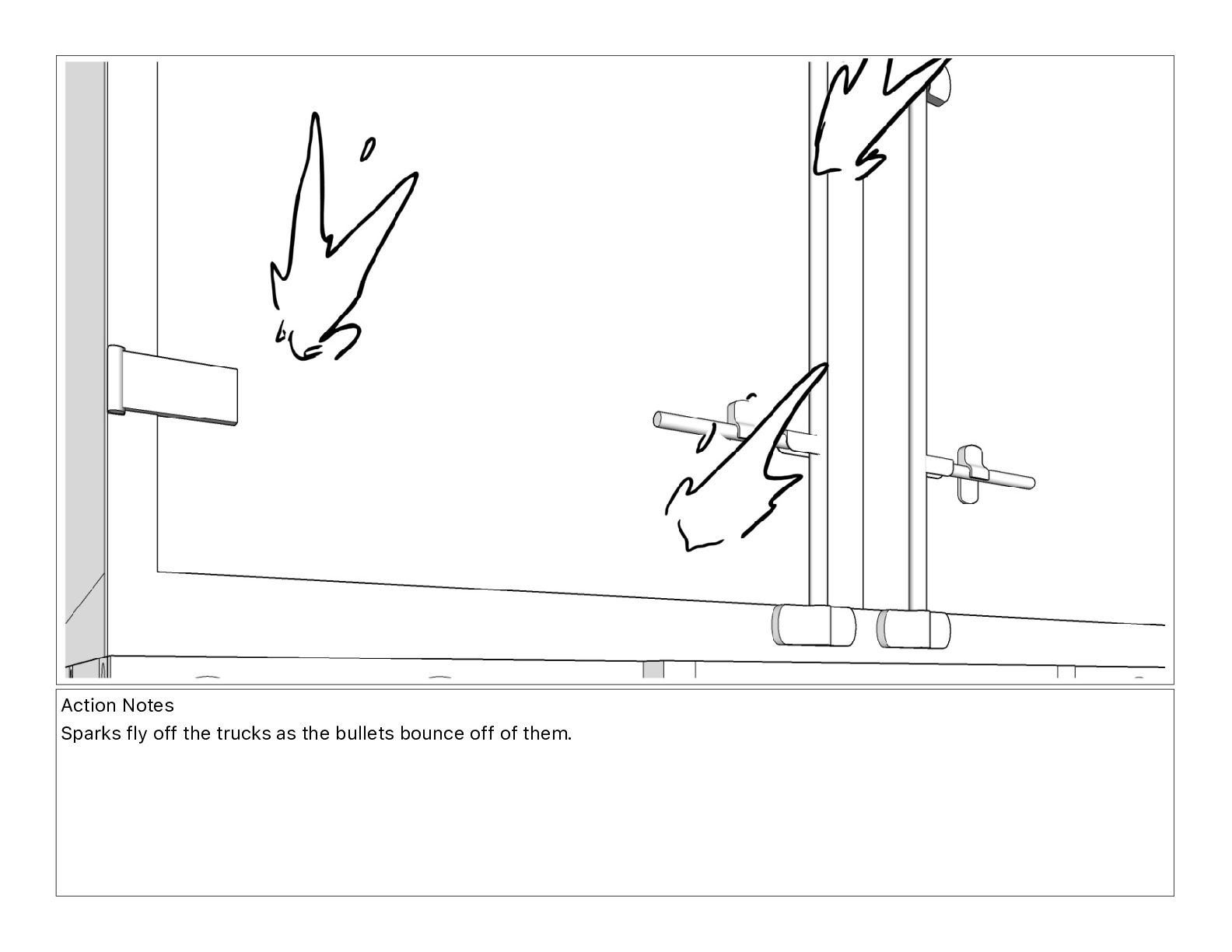 Action Notes
Sparks fly off the trucks as the bullets bounce off of them.