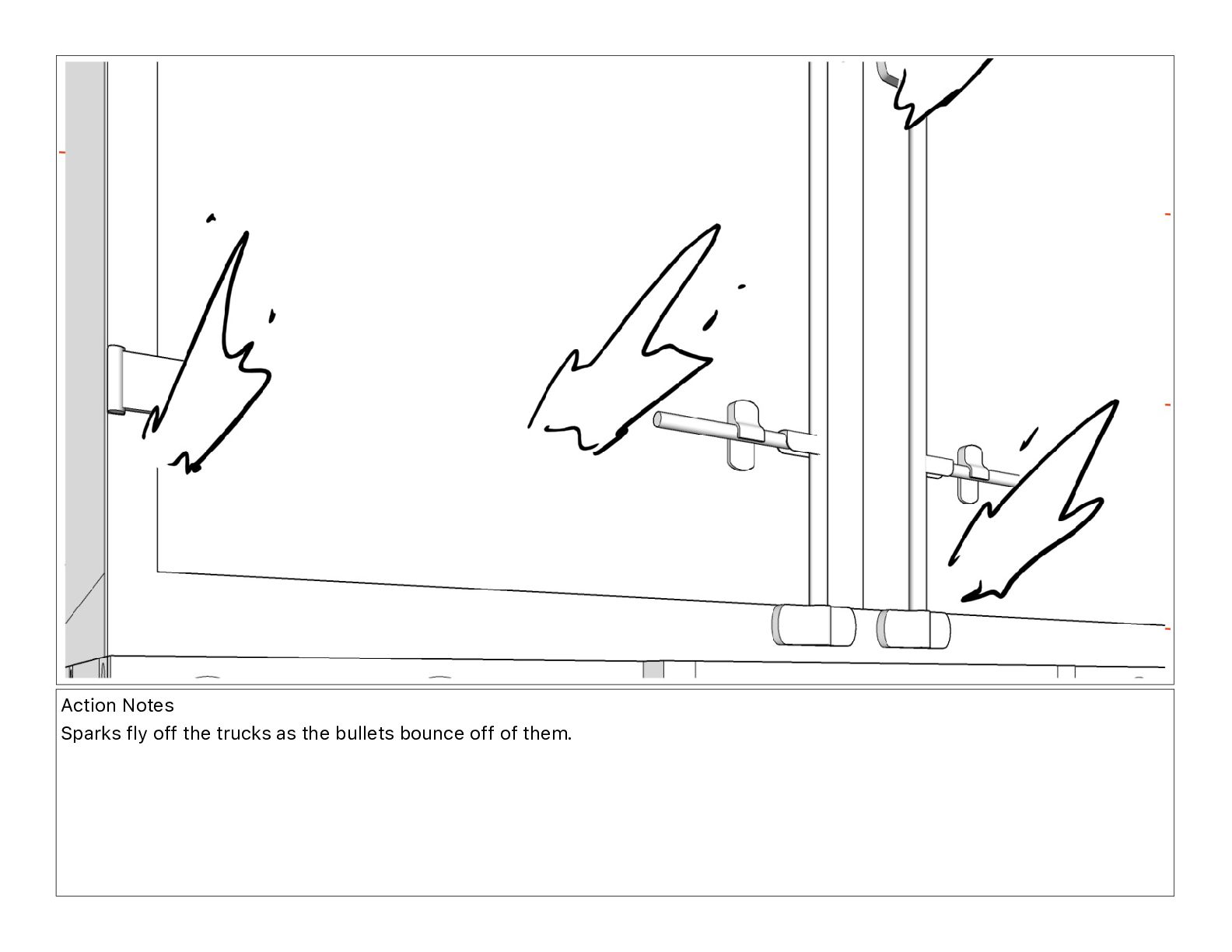 Action Notes
Sparks fly off the trucks as the bullets bounce off of them.