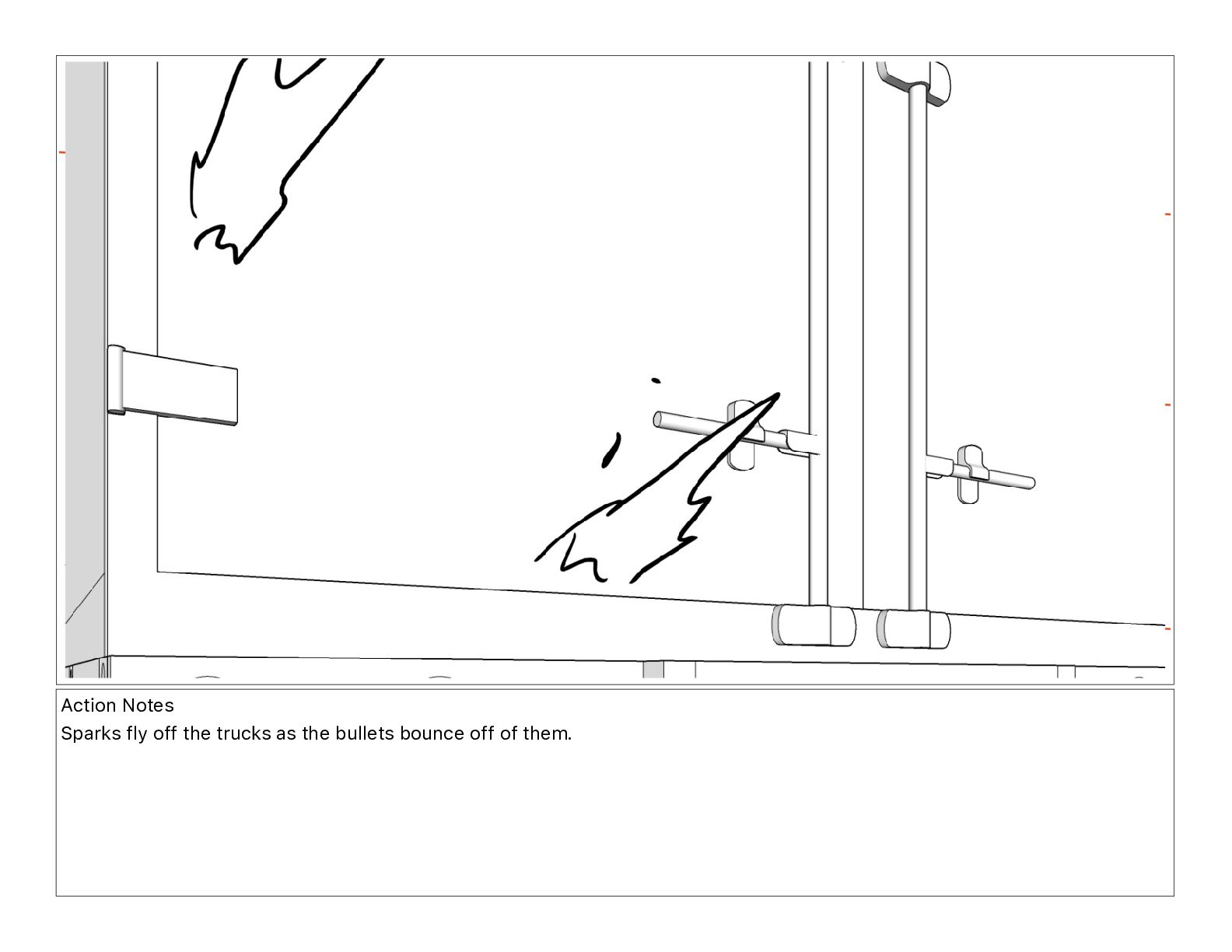 Action Notes
Sparks fly off the trucks as the bullets bounce off of them.