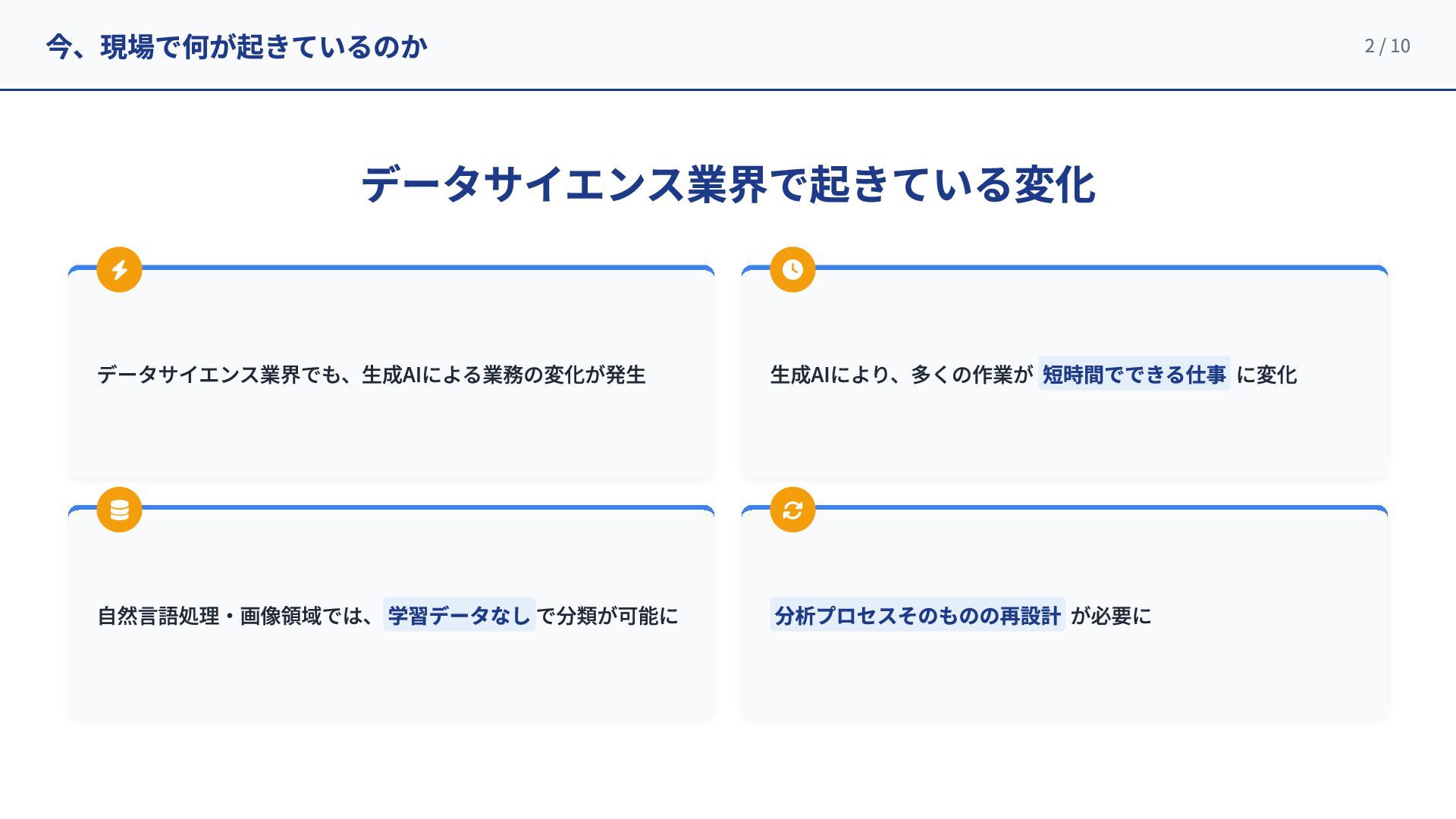 今、現場で何が起きているのか

2 / 10

データサイエンス業界で起きている変化

データサイエンス業界でも、生成AIによる業務の変化が発生

生成AIにより、多くの作業が短時間でできる仕事に変化

自然言語処理・画像領域では、学習データなしで分類が可能に

分析プロセスそのものの再設計が必要に