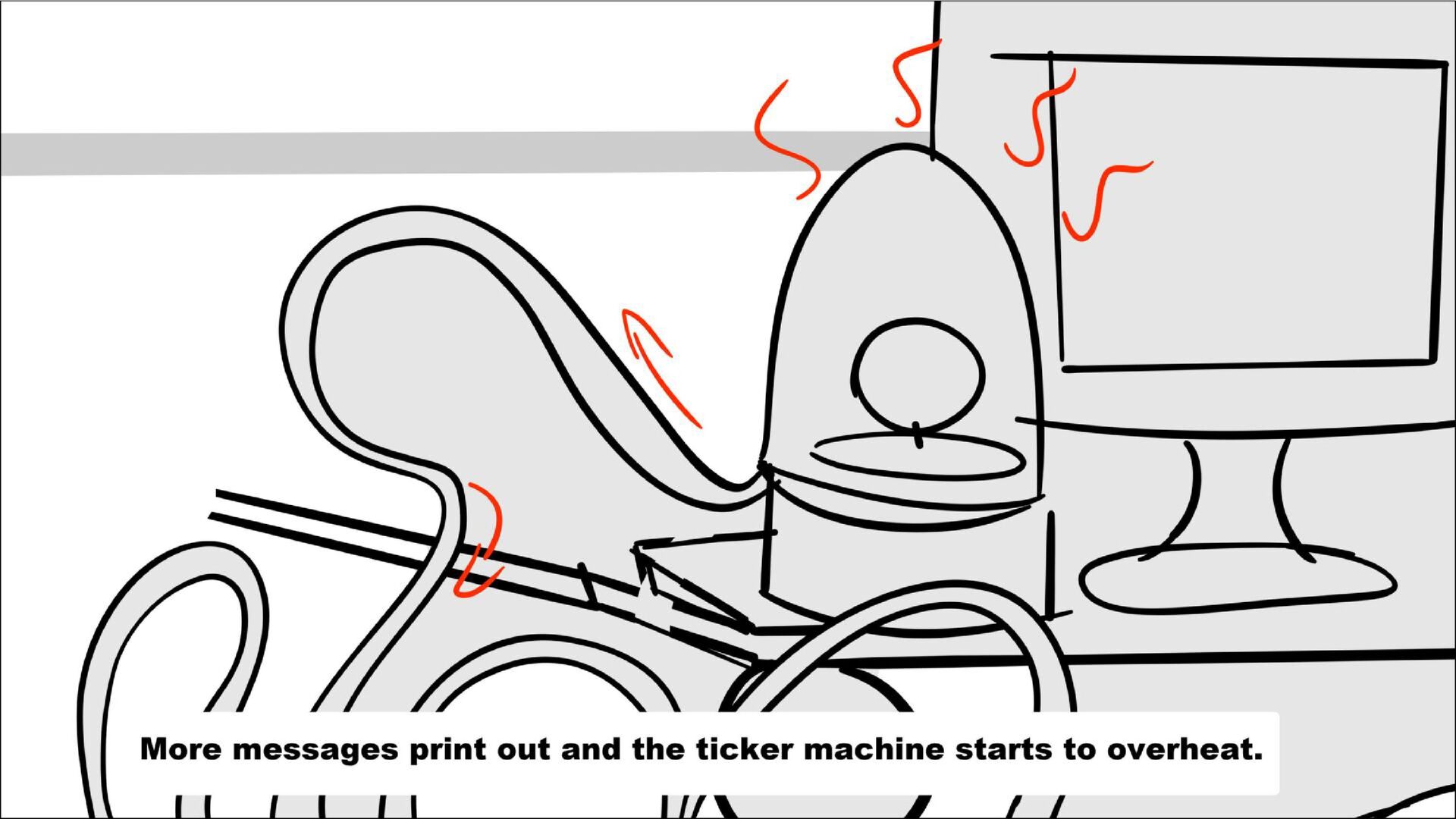 More messages print out and the ticker machine starts to overheat.