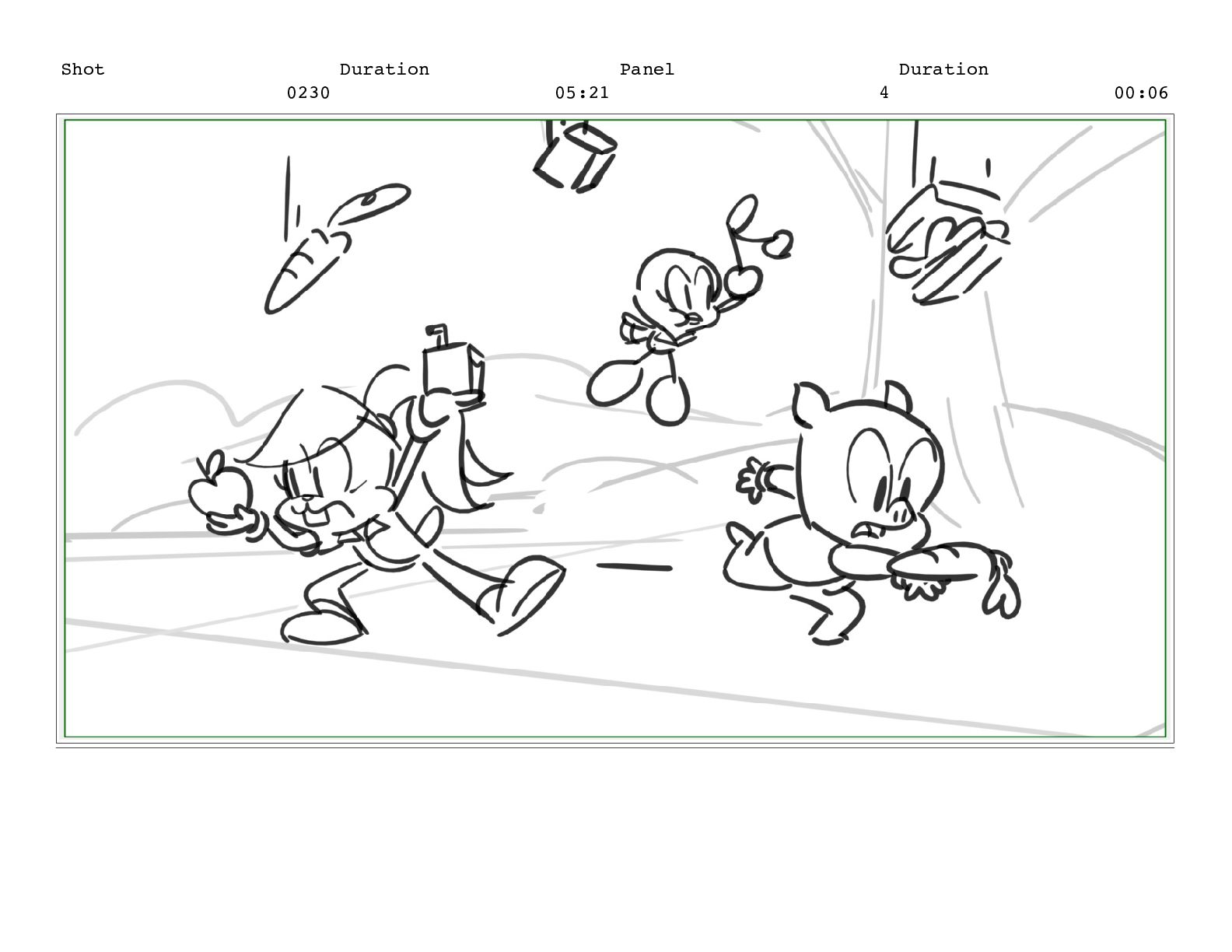 Shot Duration Panel Duration
0230 05:21 4 00:06