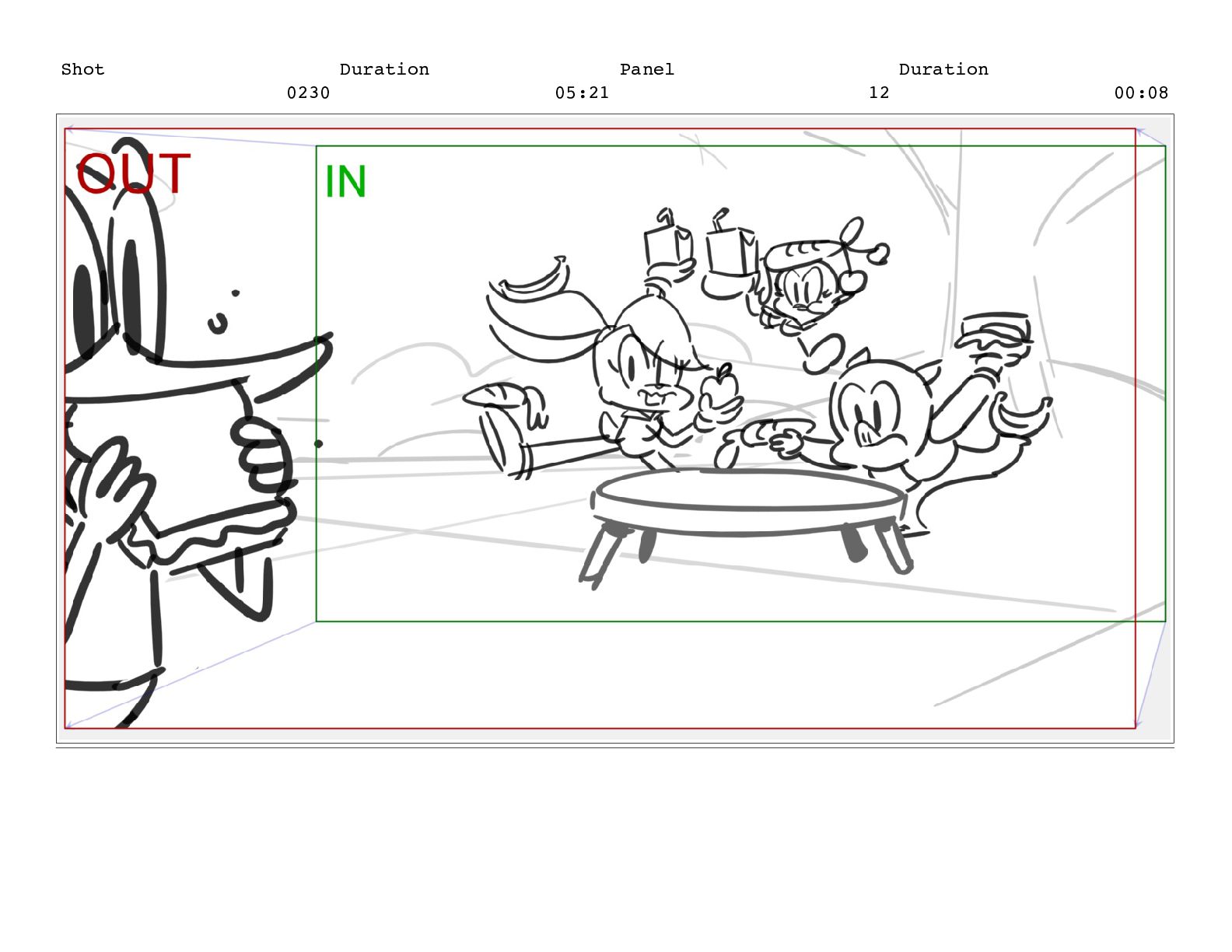 | Shot | Duration | Panel | Duration |
|---|---|---|---|
| 0230 | 05:21 | 12 | 00:08 |

OUT

IN