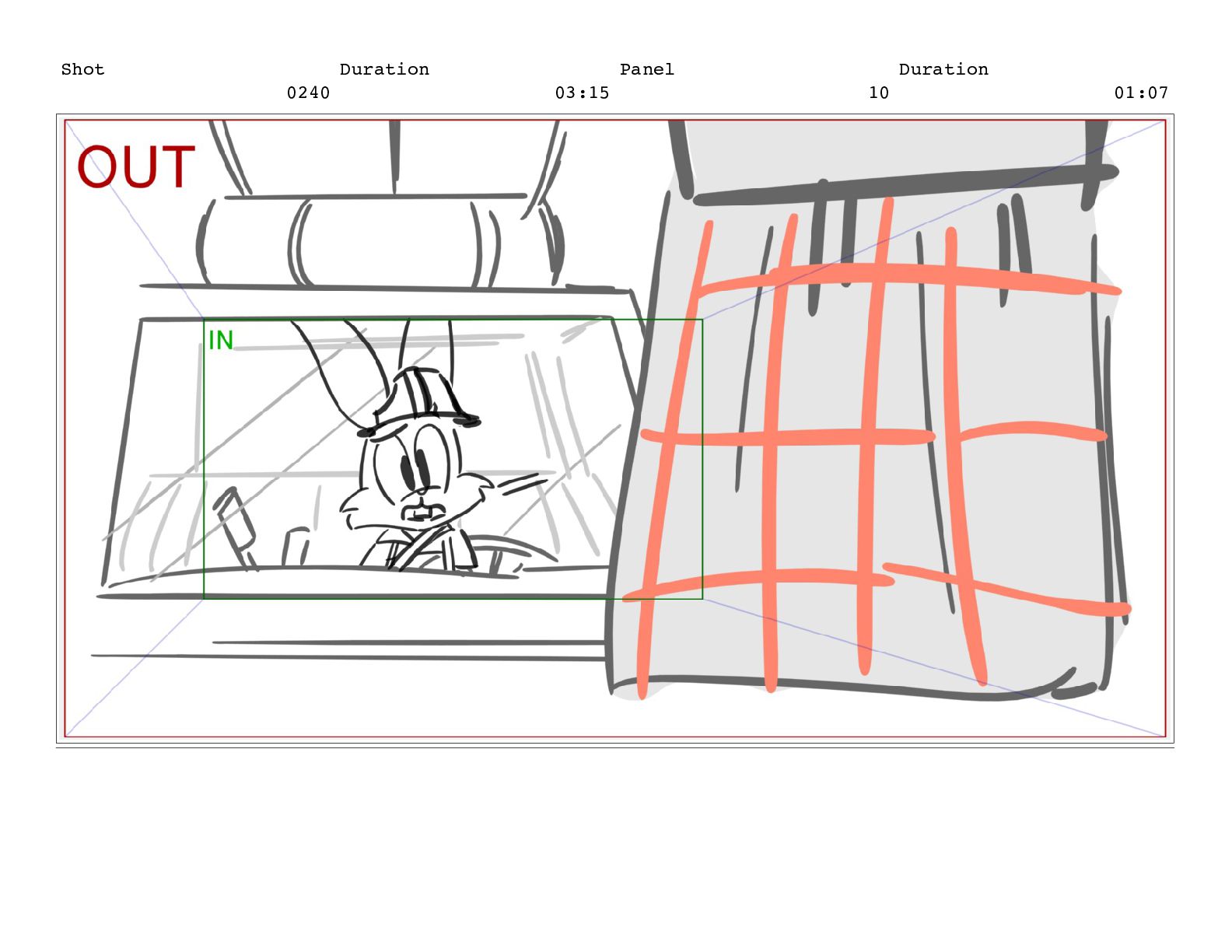 Shot Duration Panel Duration
0240 03:15 10 01:07

OUT

IN