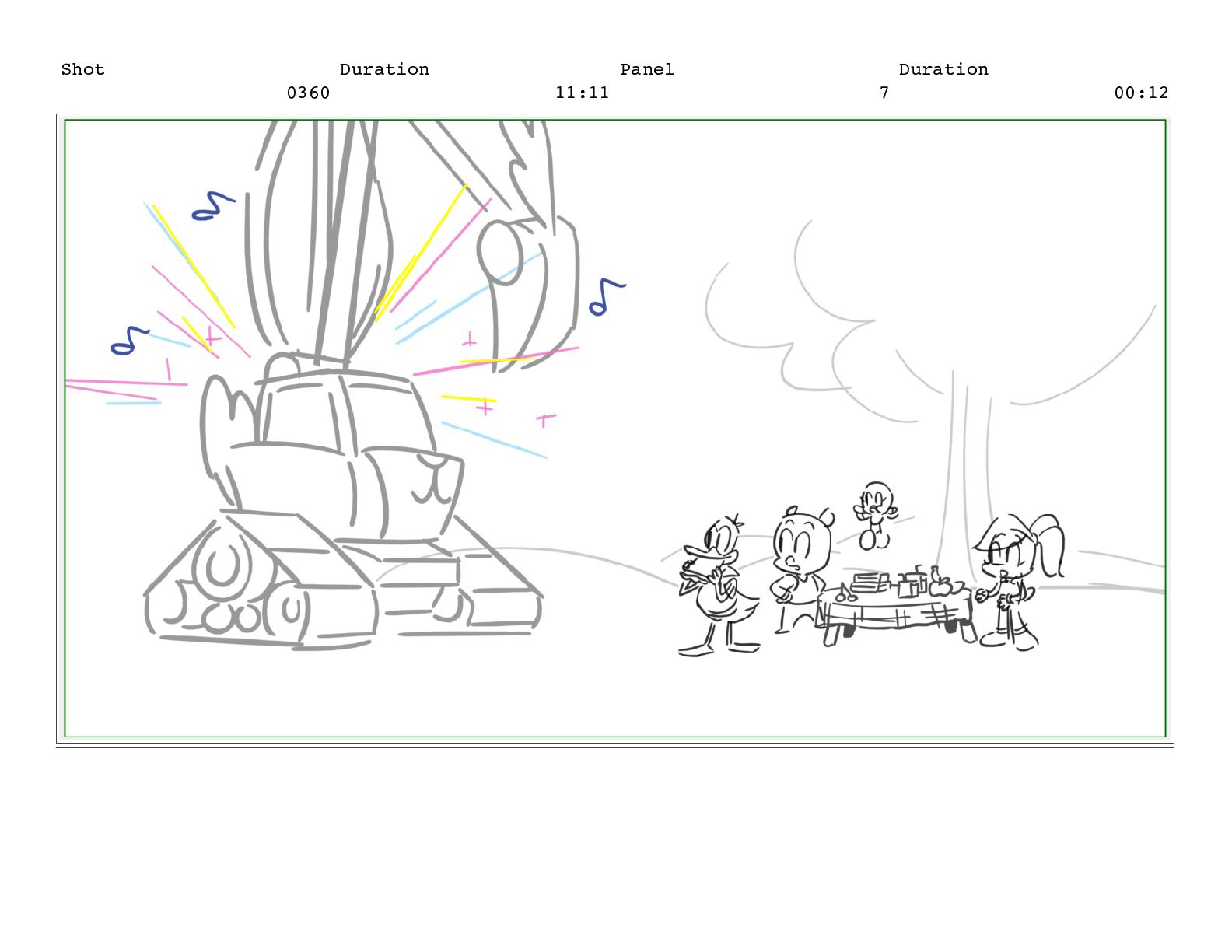 Shot Duration Panel Duration
0360 11:11 7 00:12