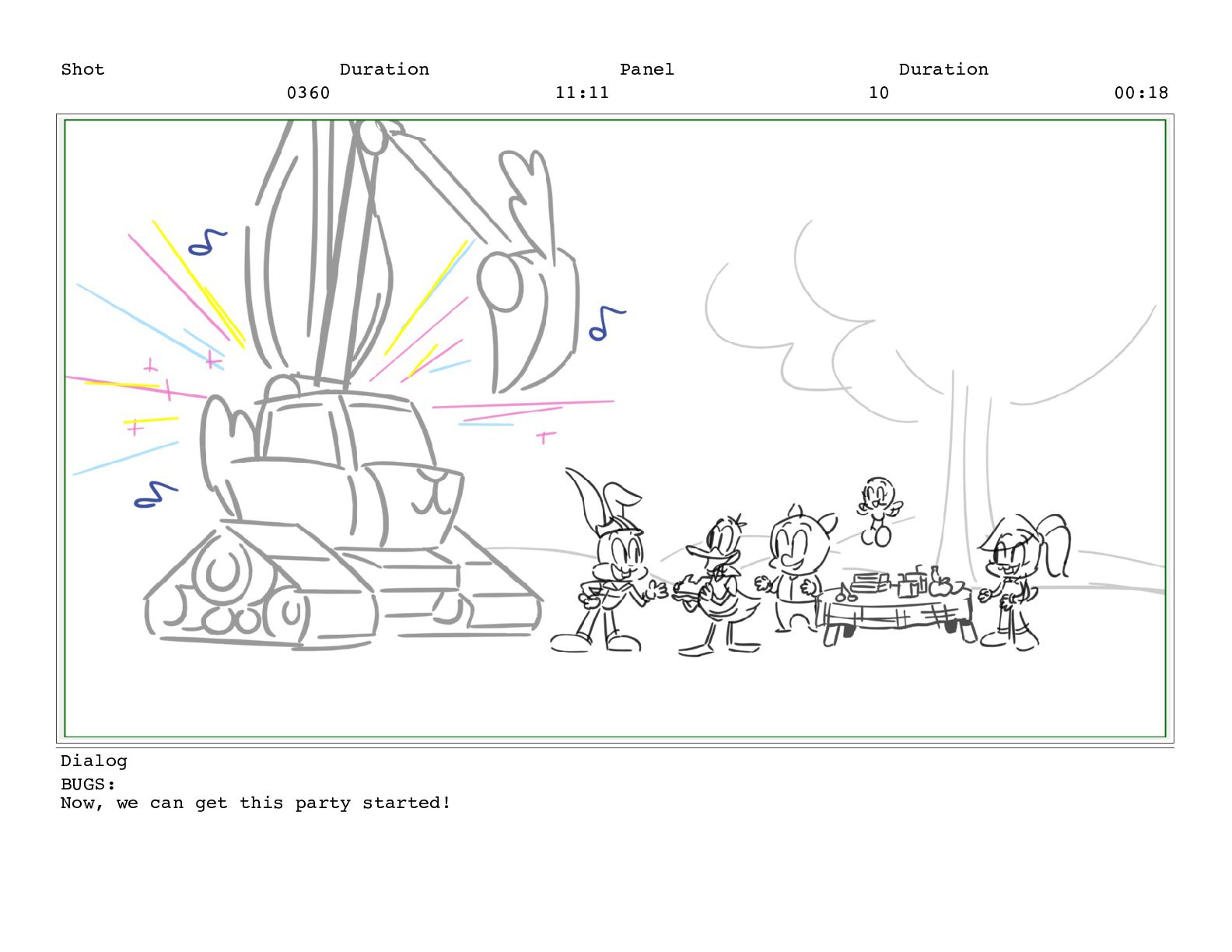 Shot Duration Panel Duration
0360 11:11 10 00:18

Dialog
BUGS:
Now, we can get this party started!