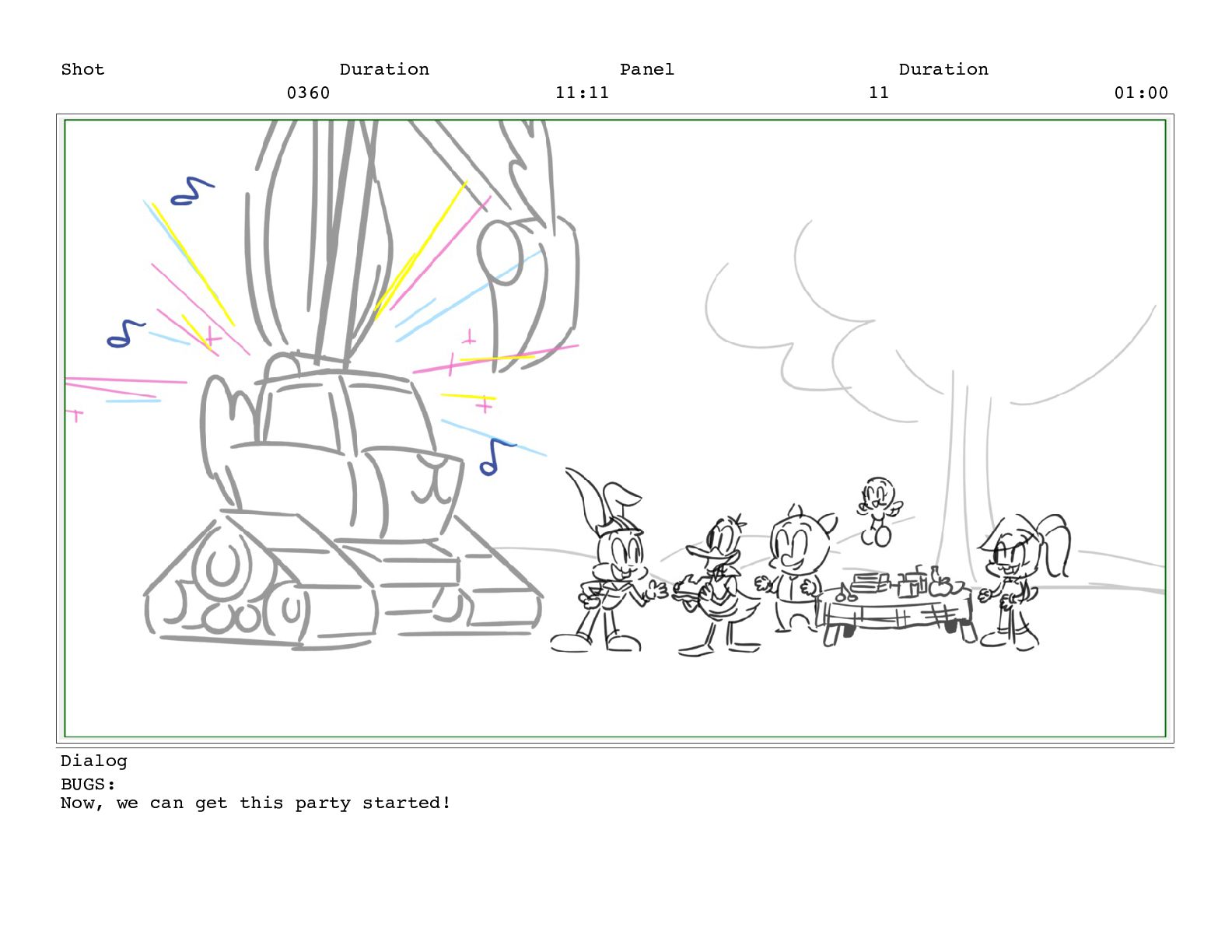 Shot Duration Panel Duration
0360 11:11 11 01:00

Dialog
BUGS:
Now, we can get this party started!