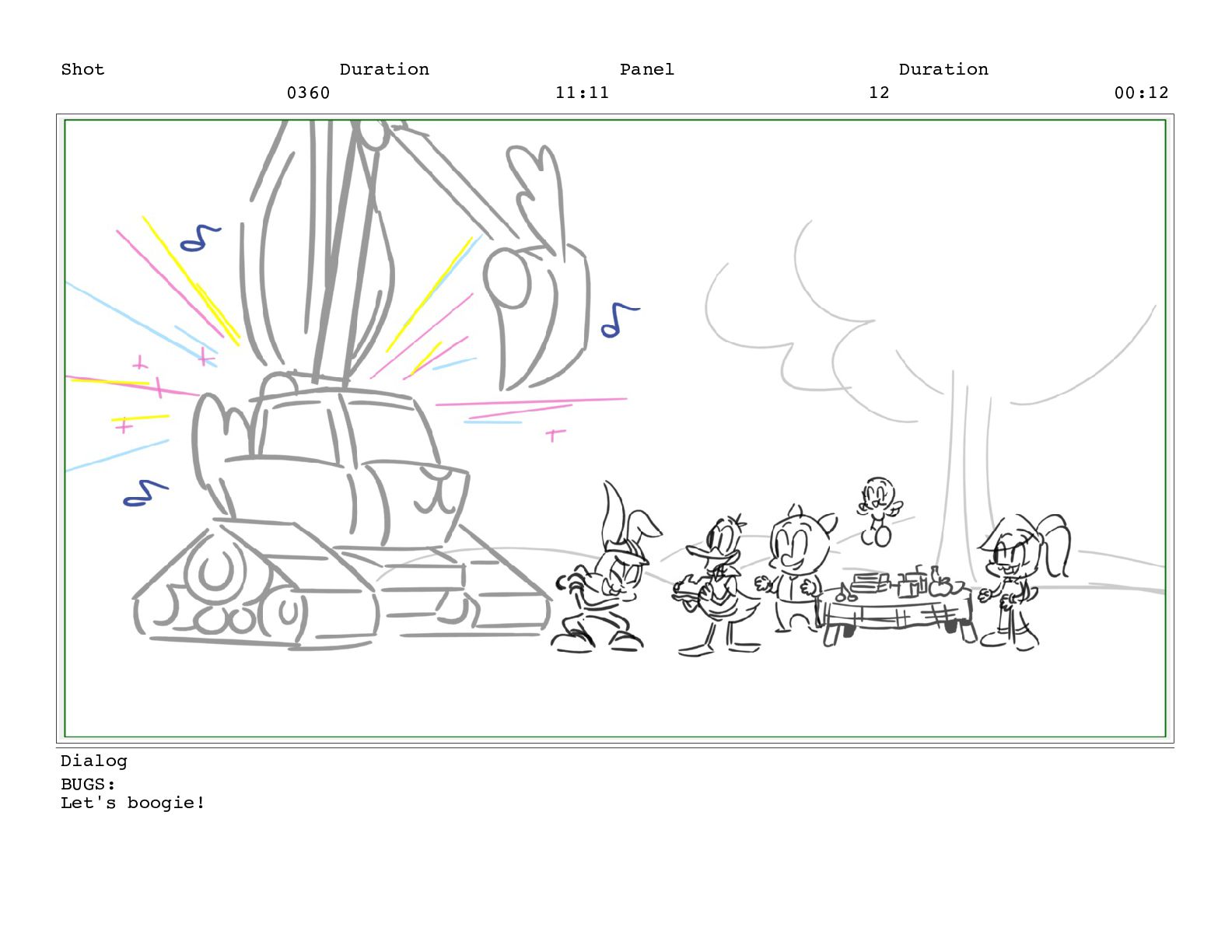 Shot Duration Panel Duration
0360 11:11 12 00:12

Dialog
BUGS:
Let's boogie!