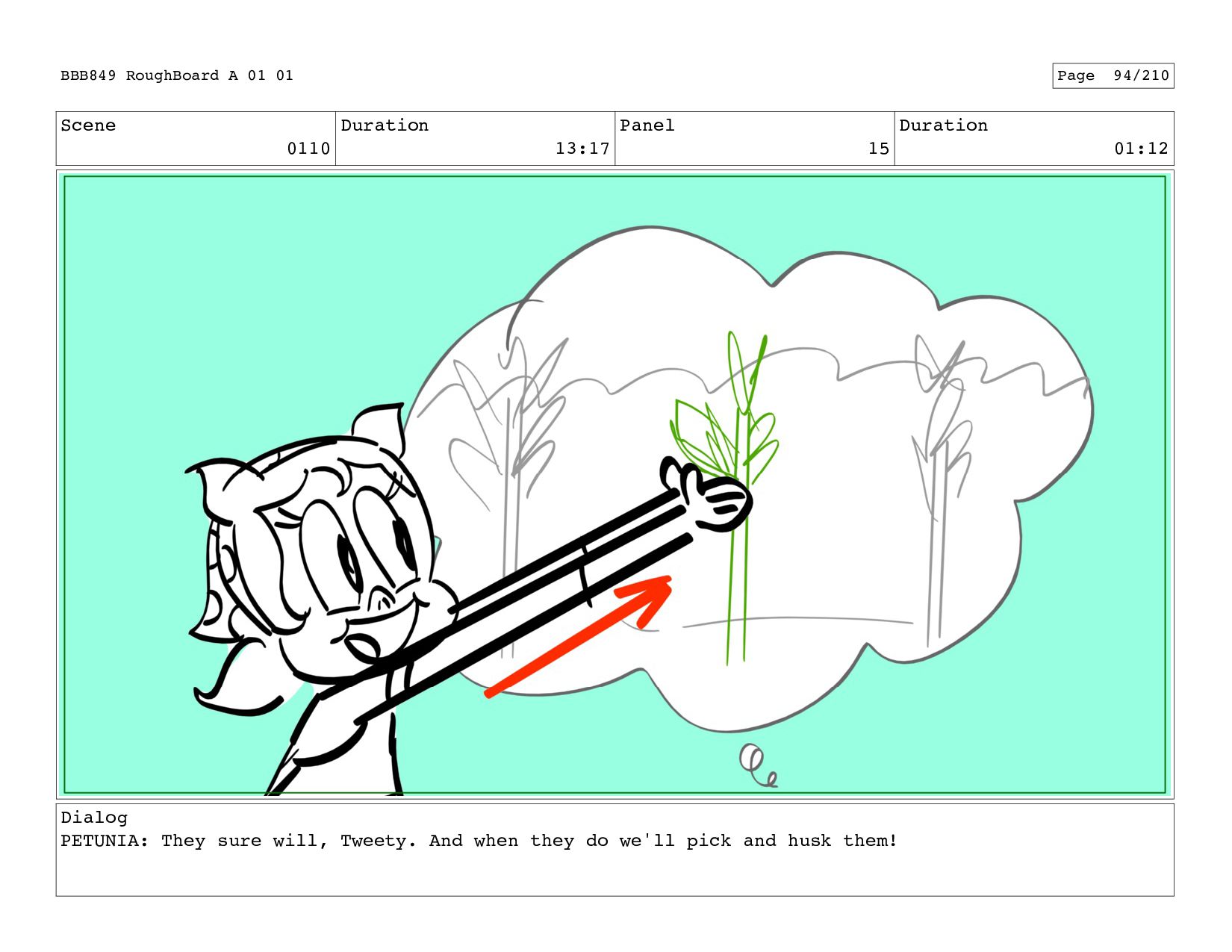 BBB849 RoughBoard A 01 01

Page 94/210

| Scene | Duration | Panel | Duration |
|---|---|---|---|
| 0110 | 13:17 | 15 | 01:12 |

Dialog
PETUNIA: They sure will, Tweety. And when they do we'll pick and husk them!