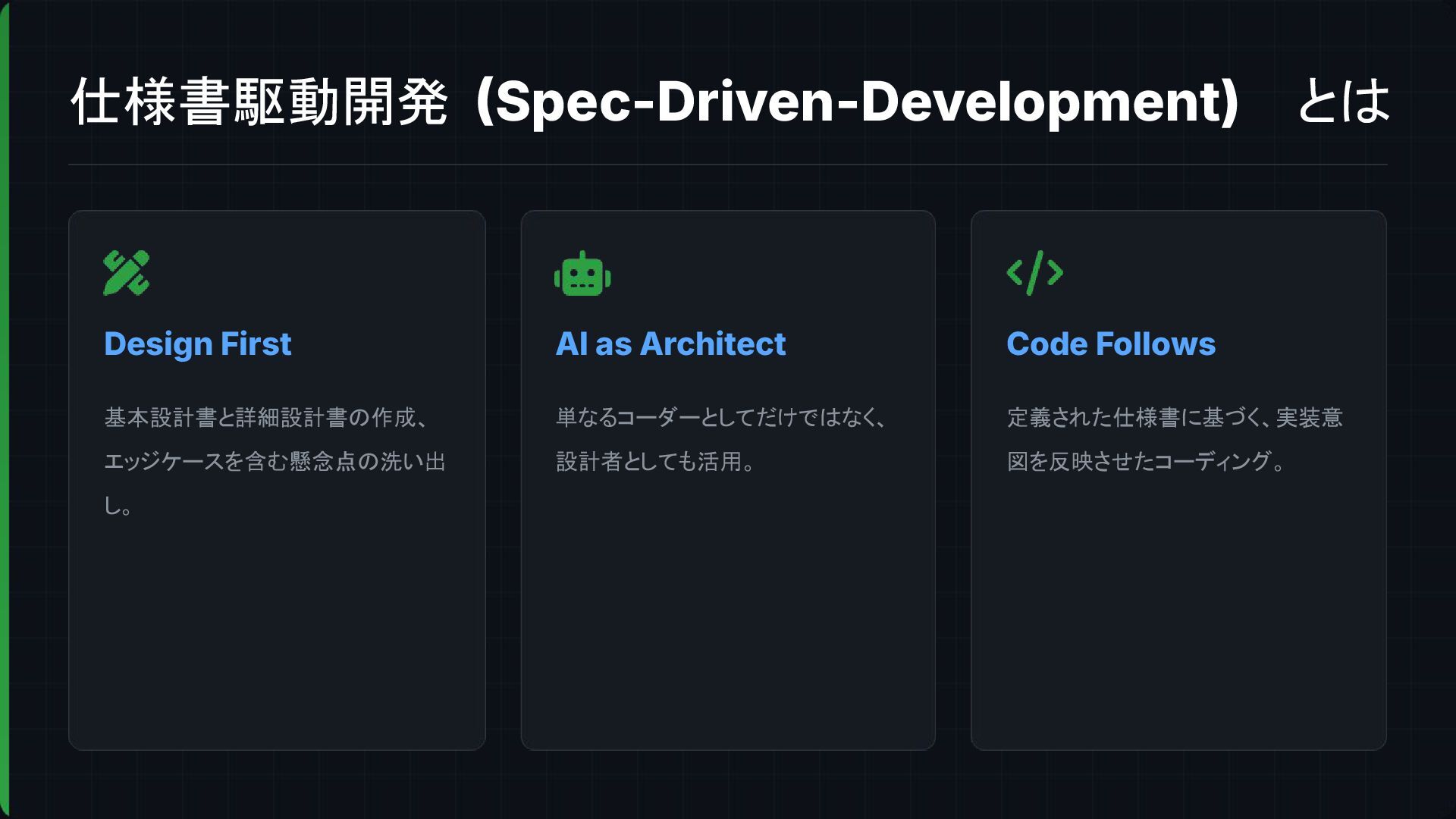 仕様書駆動開発（Spec-Driven-Development） とは

Design First

基本設計書と詳細設計書の作成、エッジケースを含む懸念点の洗い出し。

AI as Architect

単なるコーダーとしてだけではなく、設計者としても活用。

Code Follows

定義された仕様書に基づく、実装意図を反映させたコーディング。