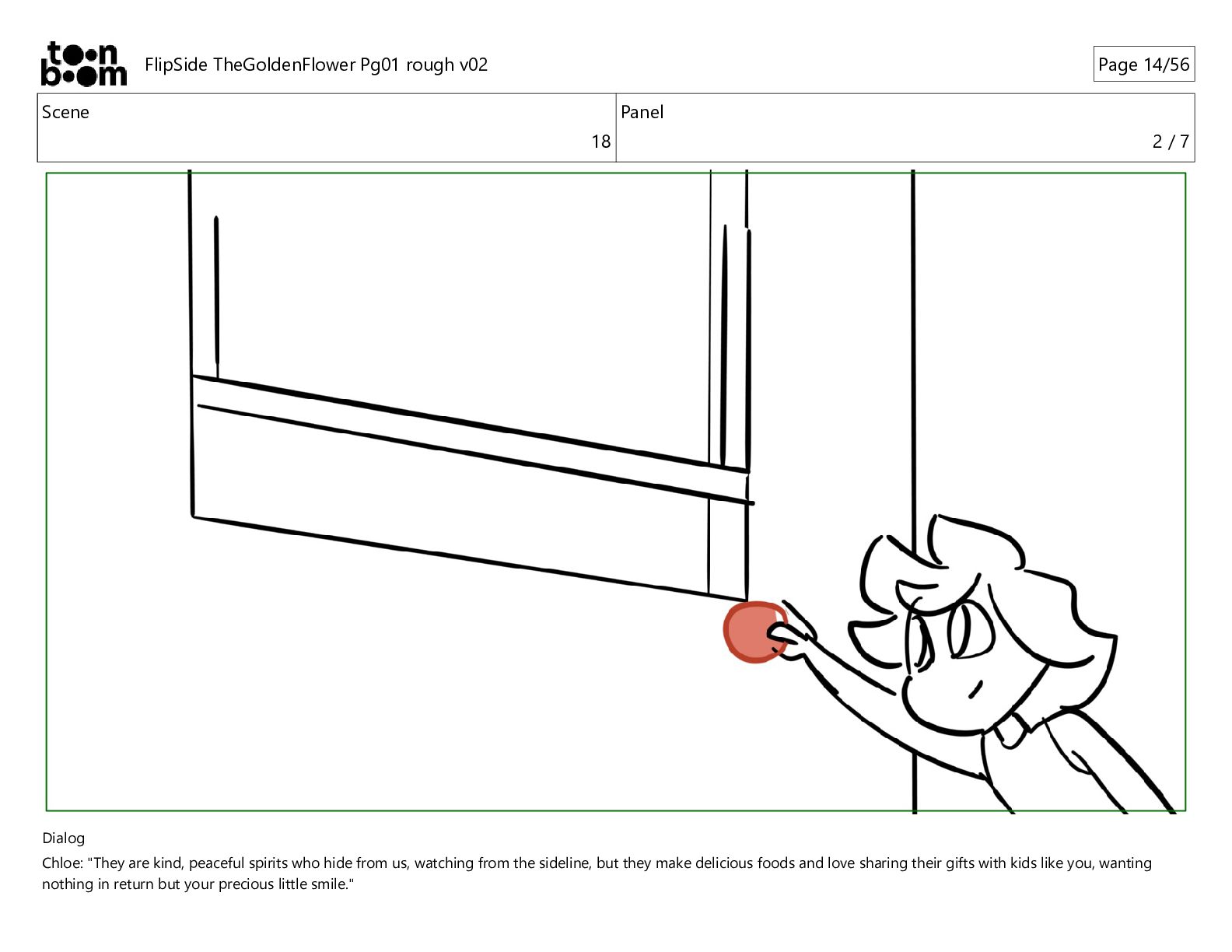 toon boom

FlipSide TheGoldenFlower Pg01 rough v02

Page 14/56

| Scene | Panel |
|---|---|
| 18 | 2 / 7 |

Dialog

Chloe: "They are kind, peaceful spirits who hide from us, watching from the sideline, but they make delicious foods and love sharing their gifts with kids like you, wanting nothing in return but your precious little smile."